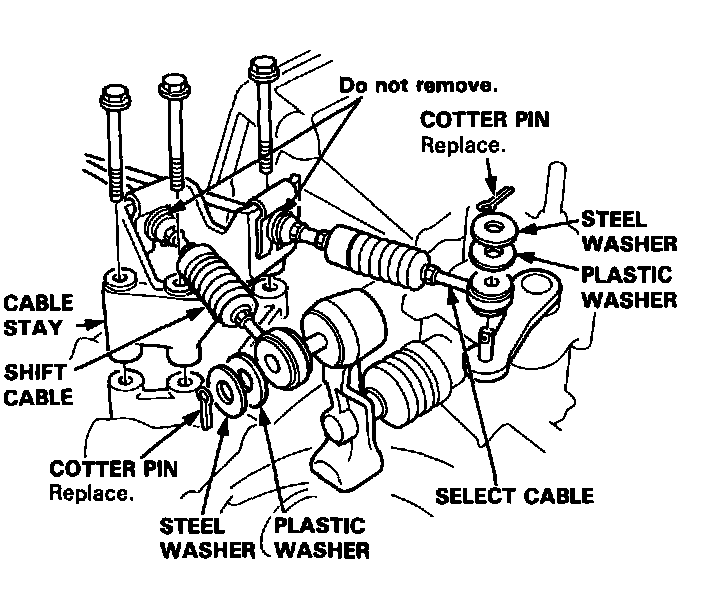 Do not remove.

COTTER PIN
Replace.

STEEL WASHER

PLASTIC WASHER

CABLE STAY

SHIFT CABLE

COTTER PIN
Replace.

STEEL WASHER

PLASTIC WASHER

SELECT CABLE