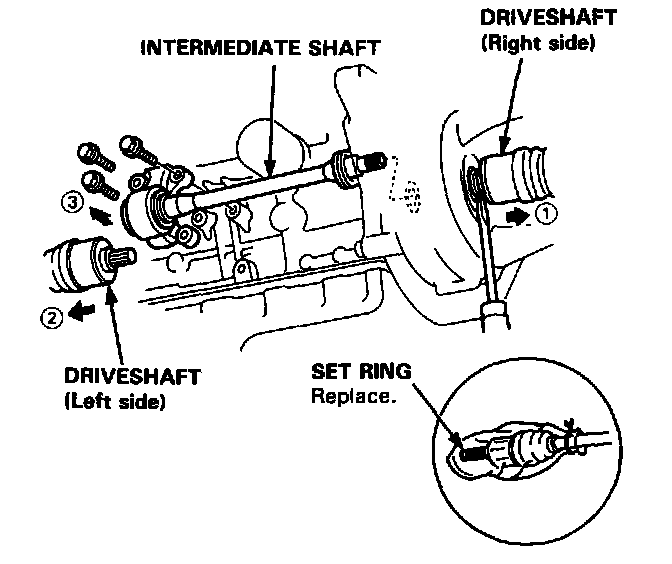 DRIVESHAFT
(Right side)

INTERMEDIATE SHAFT

③

①

②

DRIVESHAFT
(Left side)

SET RING
Replace.