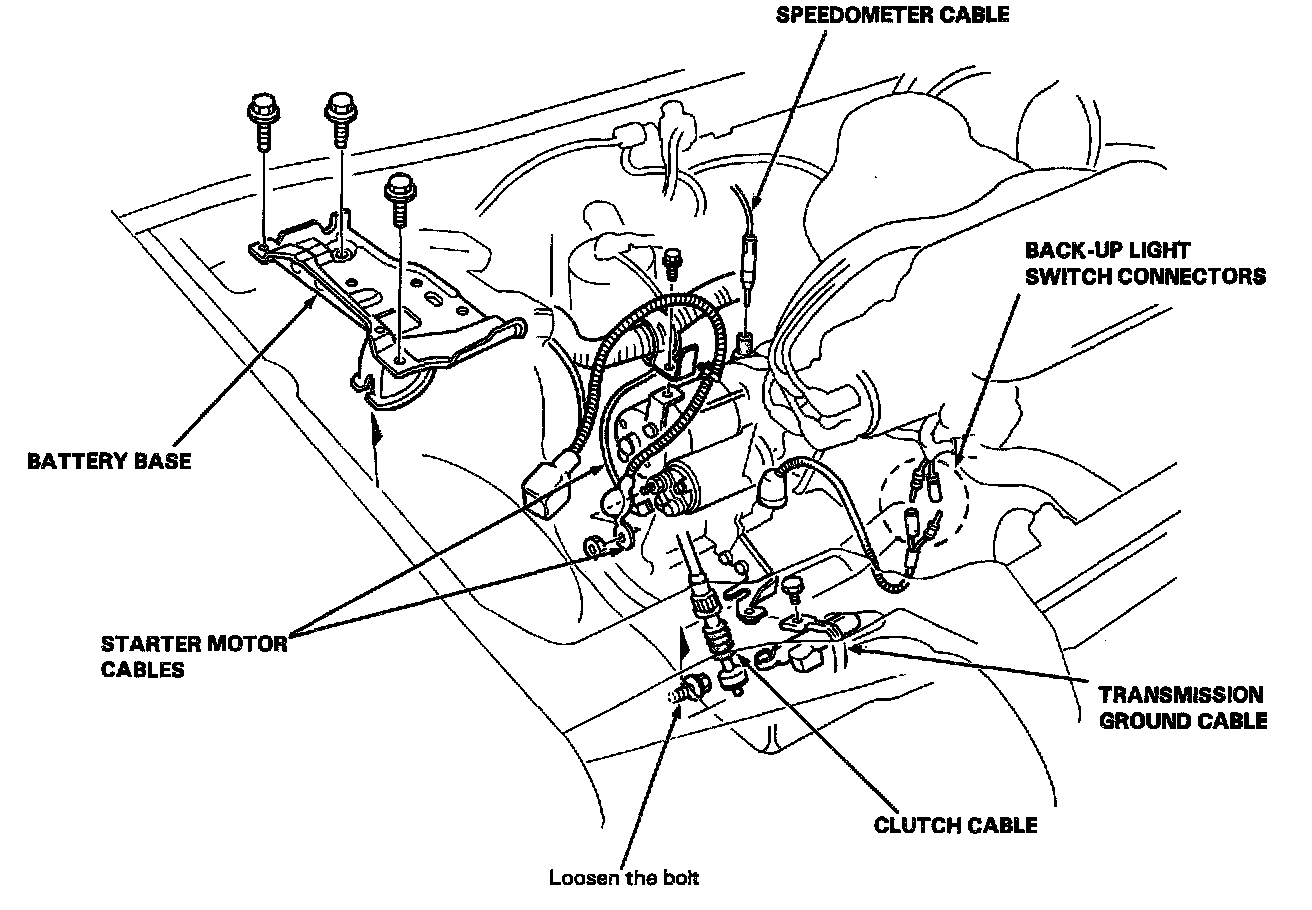 SPEEDOMETER CABLE

BACK-UP LIGHT SWITCH CONNECTORS

BATTERY BASE

STARTER MOTOR CABLES

TRANSMISSION GROUND CABLE

CLUTCH CABLE

Loosen the bolt