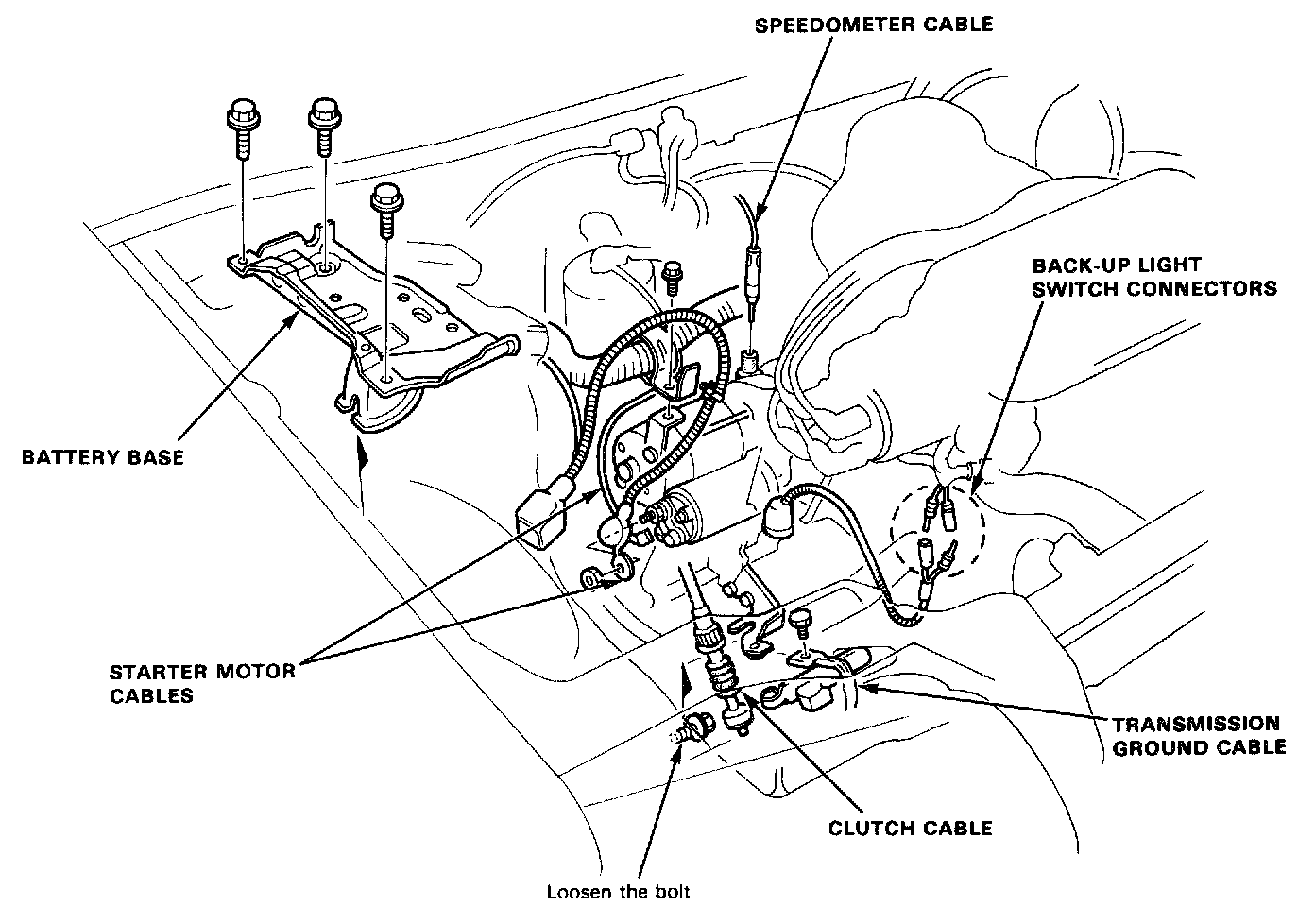 SPEEDOMETER CABLE

BACK-UP LIGHT SWITCH CONNECTORS

BATTERY BASE

STARTER MOTOR CABLES

TRANSMISSION GROUND CABLE

CLUTCH CABLE

Loosen the bolt