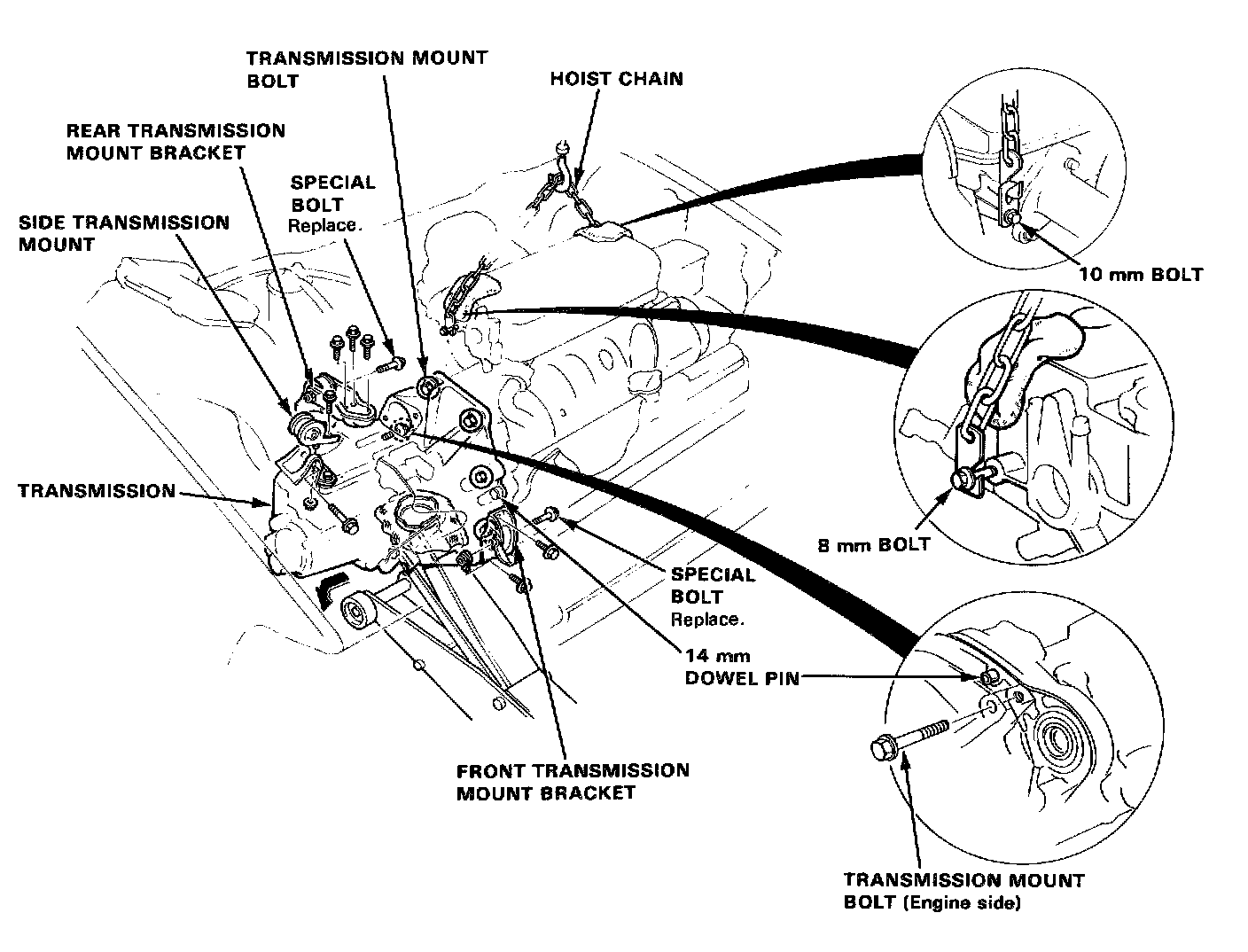 TRANSMISSION MOUNT BOLT

HOIST CHAIN

REAR TRANSMISSION MOUNT BRACKET

SPECIAL BOLT Replace.

SIDE TRANSMISSION MOUNT

10 mm BOLT

TRANSMISSION

8 mm BOLT

SPECIAL BOLT Replace.

14 mm DOWEL PIN

FRONT TRANSMISSION MOUNT BRACKET

TRANSMISSION MOUNT BOLT (Engine side)