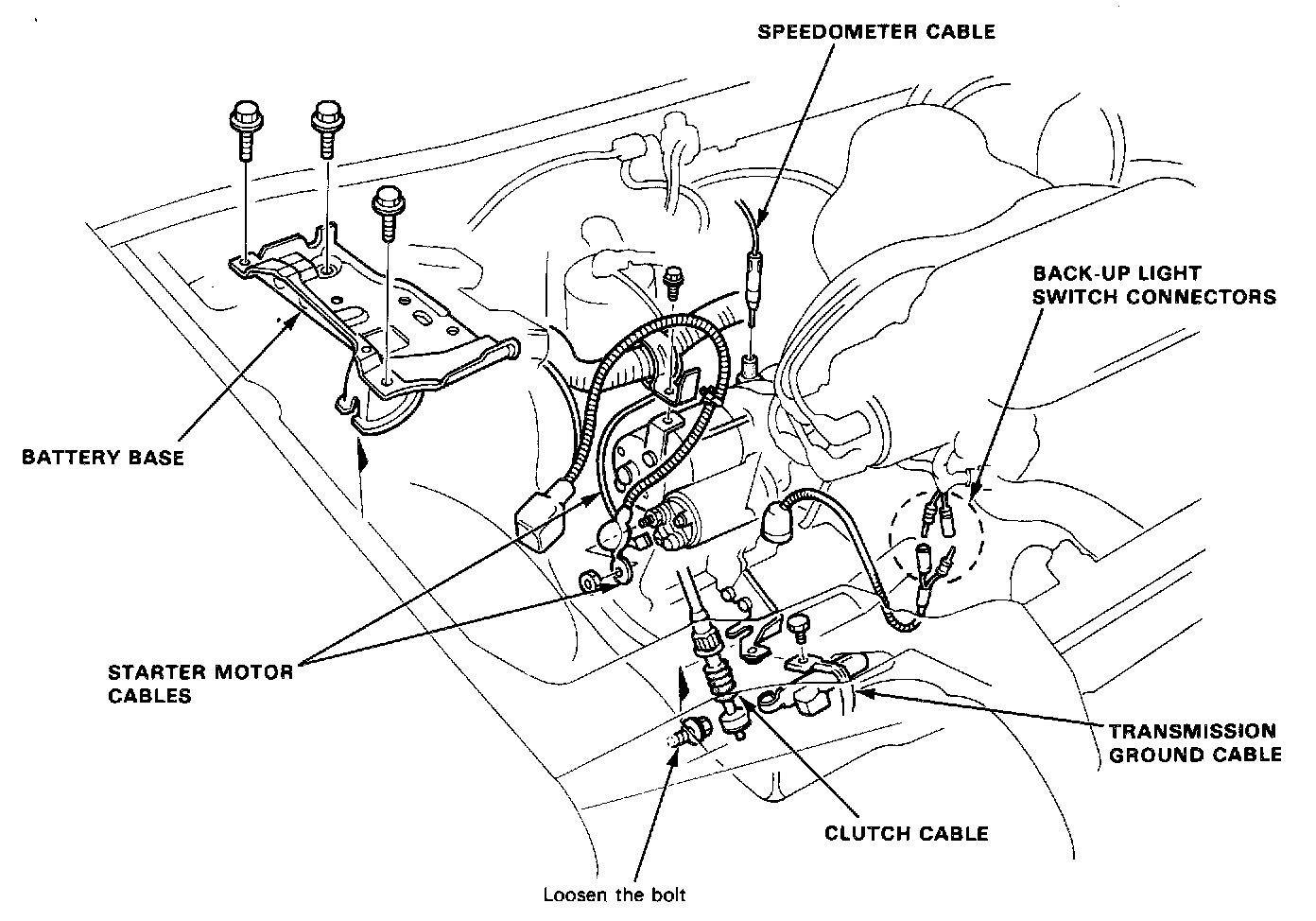 SPEEDOMETER CABLE

BACK-UP LIGHT SWITCH CONNECTORS

BATTERY BASE

STARTER MOTOR CABLES

TRANSMISSION GROUND CABLE

CLUTCH CABLE

Loosen the bolt