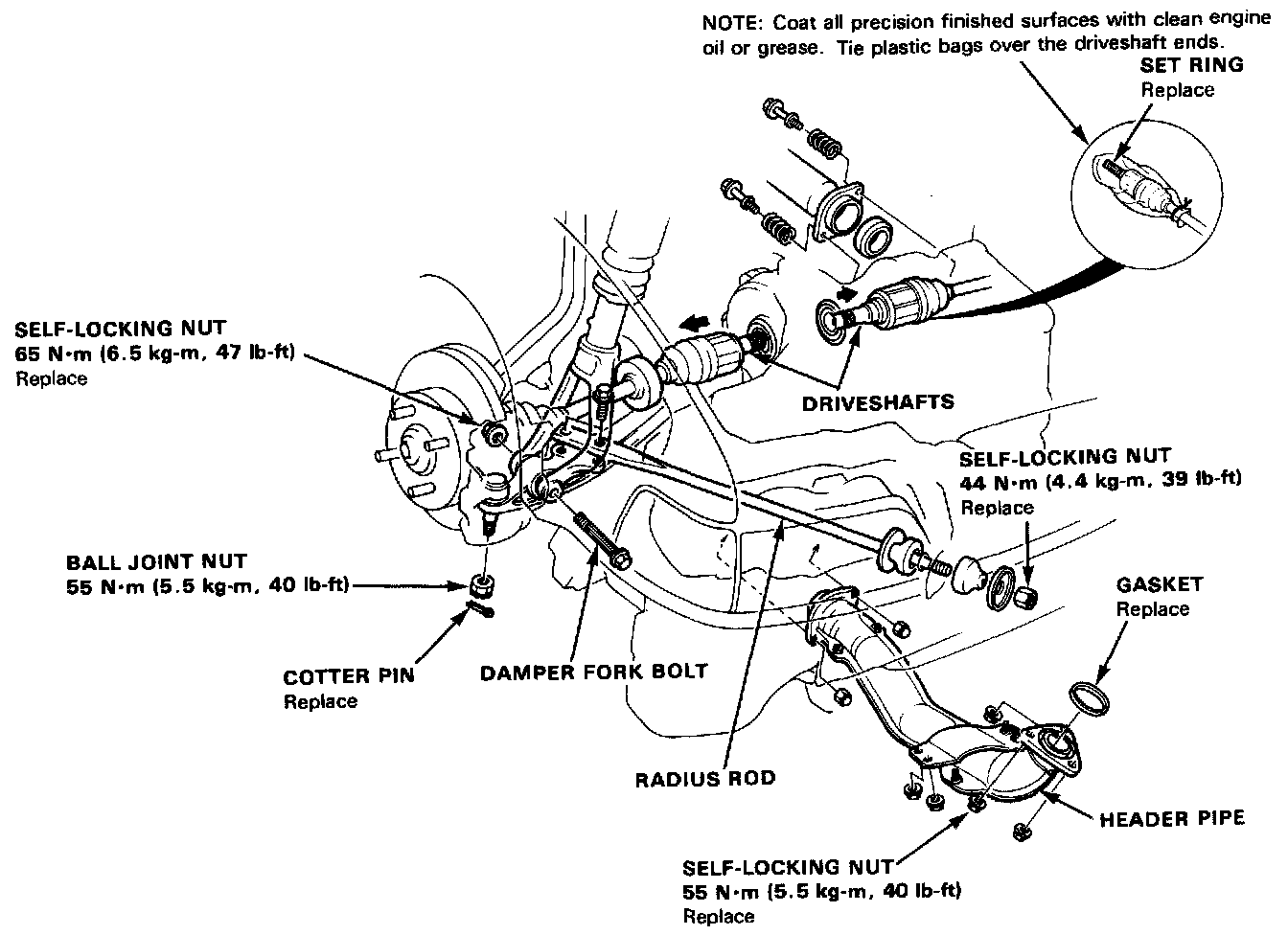 NOTE: Coat all precision finished surfaces with clean engine oil or grease. Tie plastic bags over the driveshaft ends.

SET RING
Replace

SELF-LOCKING NUT
65 N·m (6.5 kg-m, 47 lb-ft)
Replace

DRIVESHAFTS

SELF-LOCKING NUT
44 N·m (4.4 kg-m, 39 lb-ft)
Replace

BALL JOINT NUT
55 N·m (5.5 kg-m, 40 lb-ft)

GASKET
Replace

COTTER PIN
Replace

DAMPER FORK BOLT

RADIUS ROD

HEADER PIPE

SELF-LOCKING NUT
55 N·m (5.5 kg-m, 40 lb-ft)
Replace