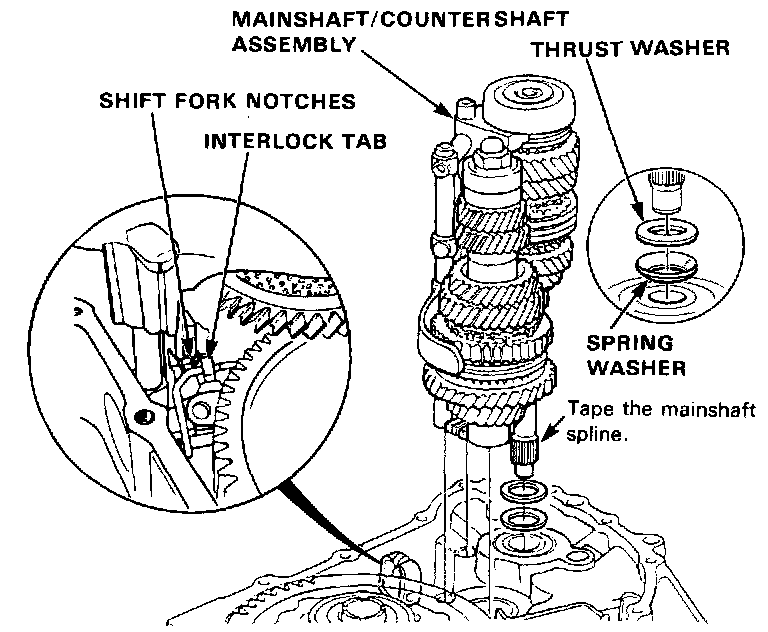 MAINSHAFT/COUNTERSHAFT ASSEMBLY

THRUST WASHER

SHIFT FORK NOTCHES

INTERLOCK TAB

SPRING WASHER

Tape the mainshaft spline.