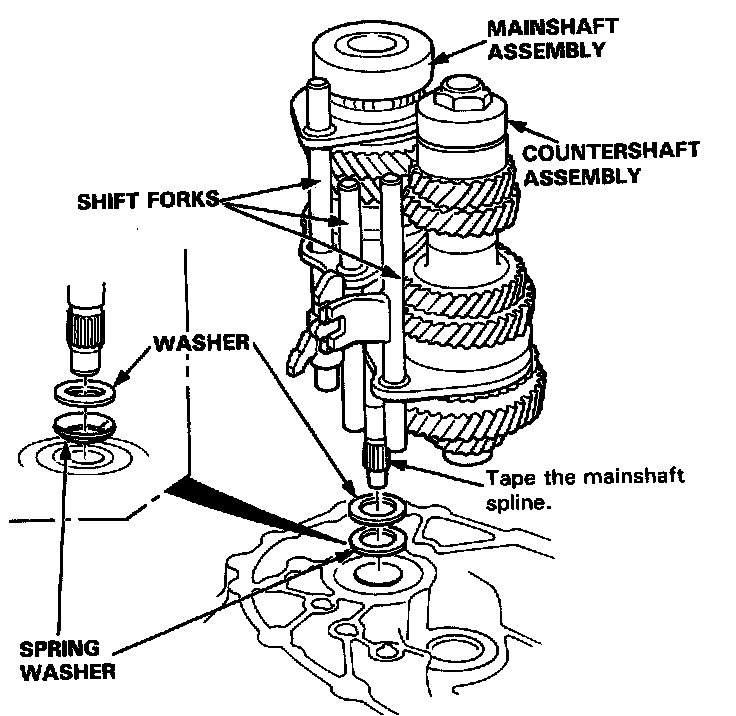 MAINSHAFT ASSEMBLY

COUNTERSHAFT ASSEMBLY

SHIFT FORKS

WASHER

Tape the mainshaft spline.

SPRING WASHER