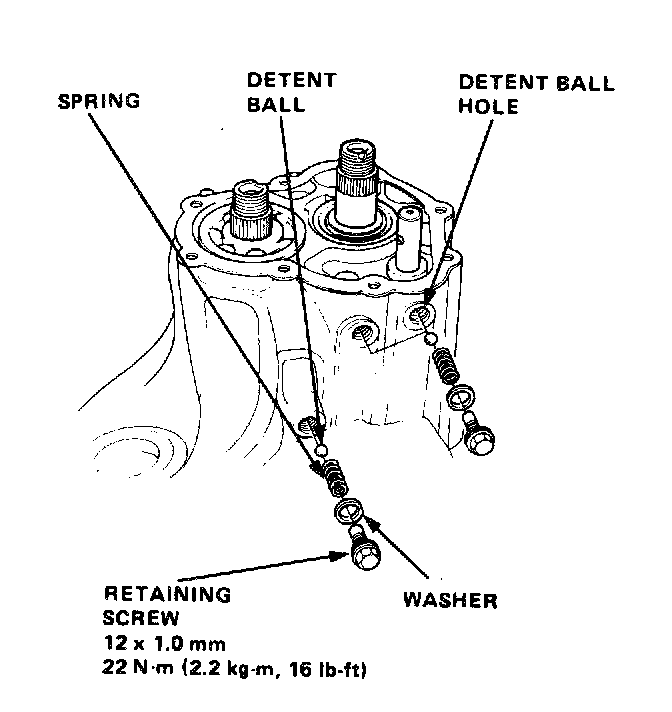 SPRING

DETENT BALL

DETENT BALL HOLE

RETAINING SCREW
12 x 1.0 mm
22 N·m (2.2 kg-m, 16 lb-ft)

WASHER