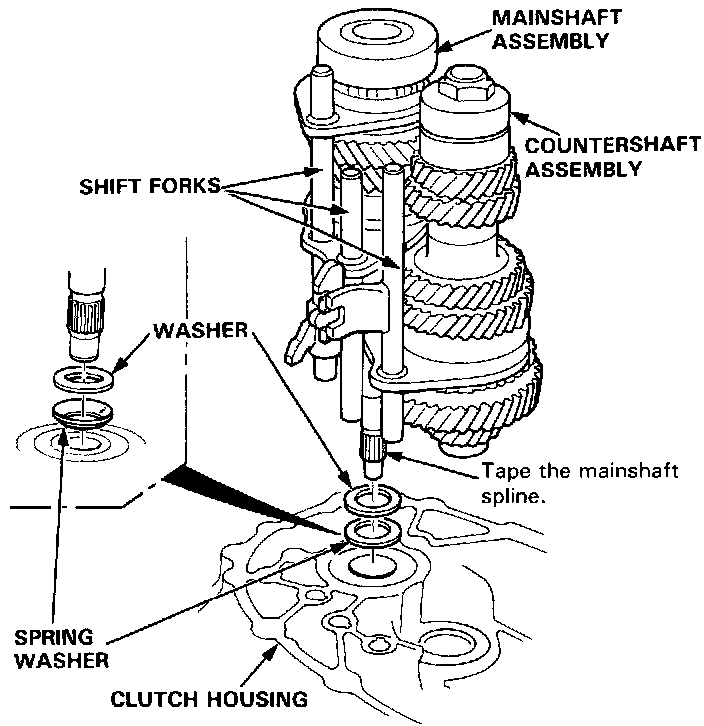 MAINSHAFT ASSEMBLY

COUNTERSHAFT ASSEMBLY

SHIFT FORKS

WASHER

Tape the mainshaft spline.

SPRING WASHER

CLUTCH HOUSING