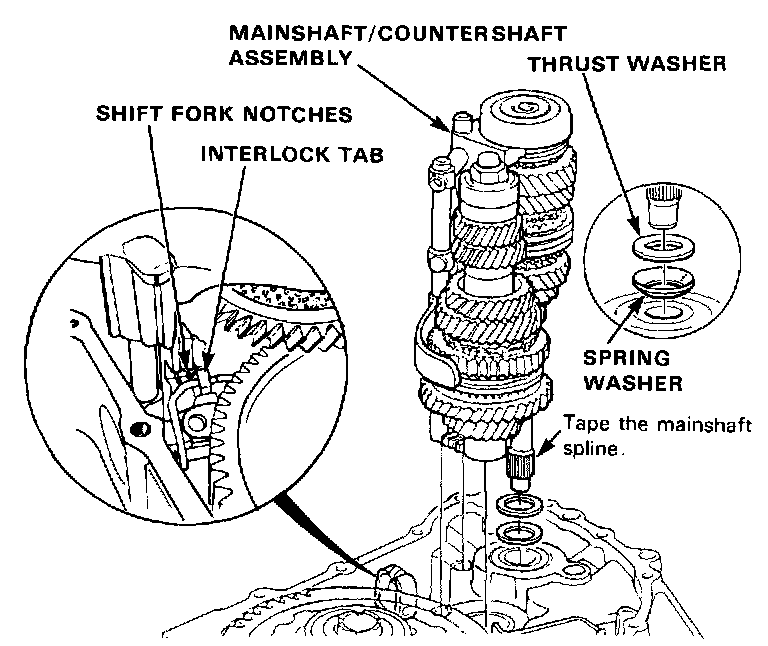 MAINSHAFT/COUNTERSHAFT ASSEMBLY

THRUST WASHER

SHIFT FORK NOTCHES

INTERLOCK TAB

SPRING WASHER

Tape the mainshaft spline.