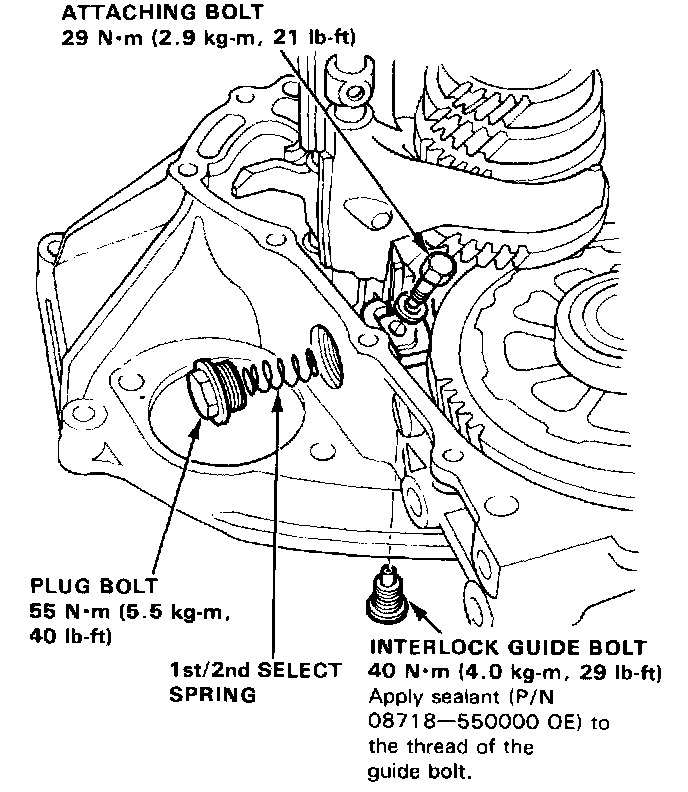 ATTACHING BOLT
29 N·m (2.9 kg-m, 21 lb-ft)

PLUG BOLT
55 N·m (5.5 kg-m, 40 lb-ft)

1st/2nd SELECT SPRING

INTERLOCK GUIDE BOLT
40 N·m (4.0 kg-m, 29 lb-ft)
Apply sealant (P/N 08718—550000 OE) to the thread of the guide bolt.