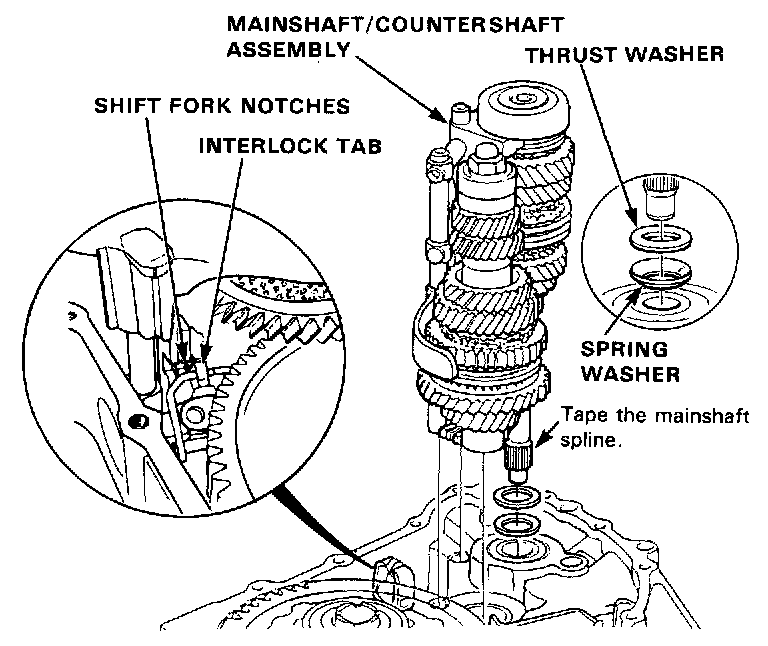 MAINSHAFT/COUNTERSHAFT ASSEMBLY

THRUST WASHER

SHIFT FORK NOTCHES

INTERLOCK TAB

SPRING WASHER

Tape the mainshaft spline.