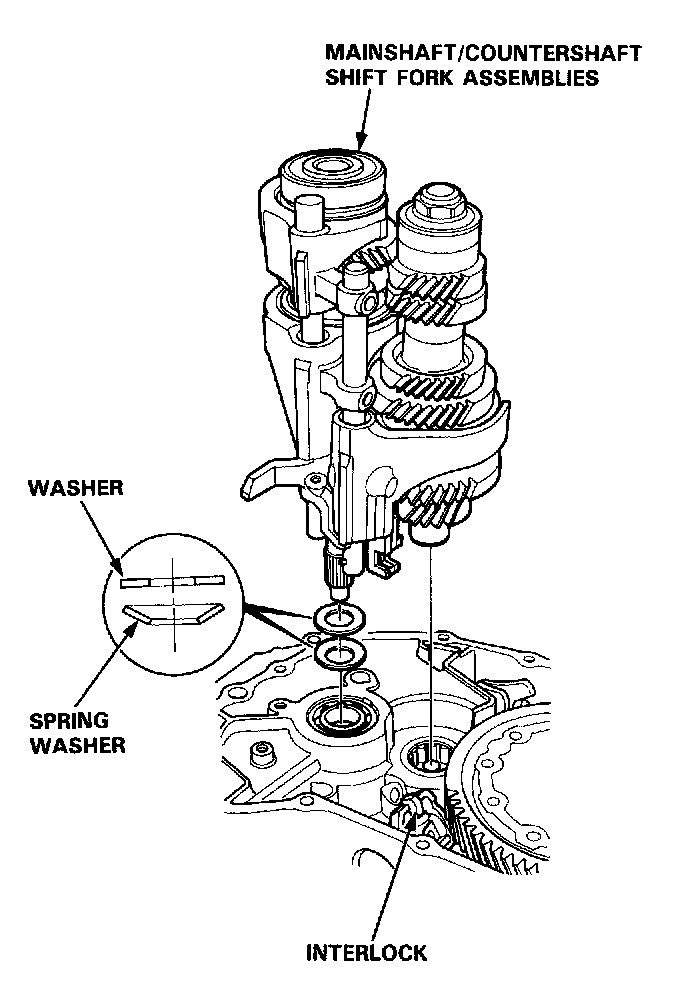 MAINSHAFT/COUNTERSHAFT SHIFT FORK ASSEMBLIES

WASHER

SPRING WASHER

INTERLOCK