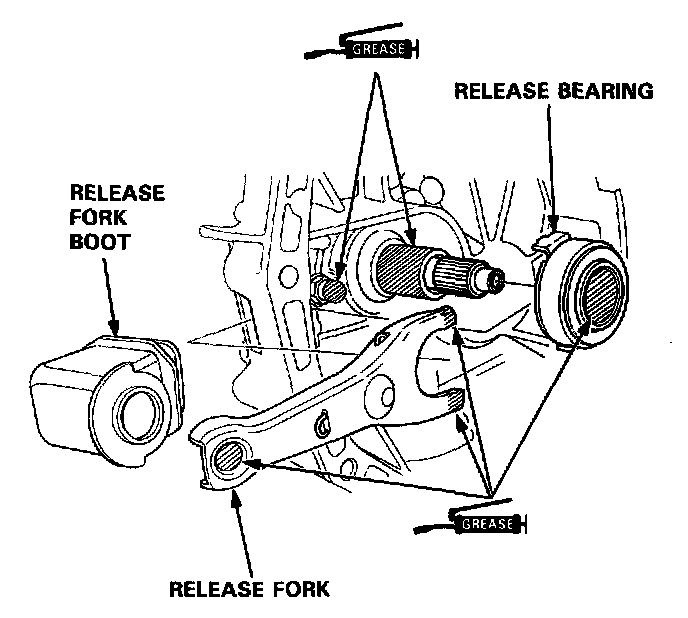 GREASE

RELEASE BEARING

RELEASE FORK BOOT

GREASE

RELEASE FORK