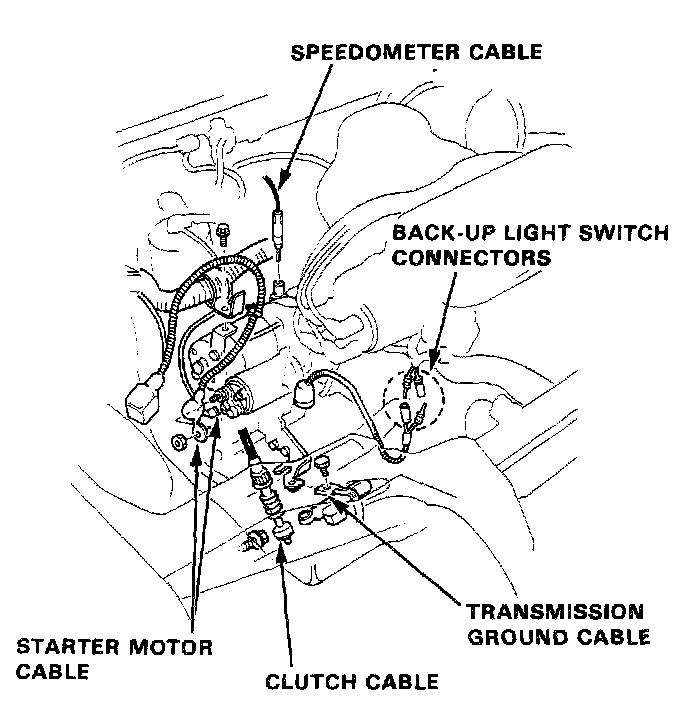 SPEEDOMETER CABLE

BACK-UP LIGHT SWITCH CONNECTORS

TRANSMISSION GROUND CABLE

STARTER MOTOR CABLE

CLUTCH CABLE