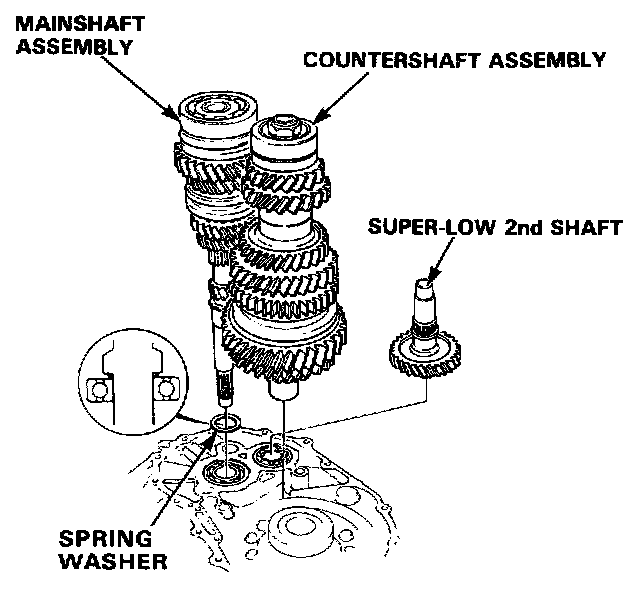 MAINSHAFT ASSEMBLY

COUNTERSHAFT ASSEMBLY

SUPER-LOW 2nd SHAFT

SPRING WASHER