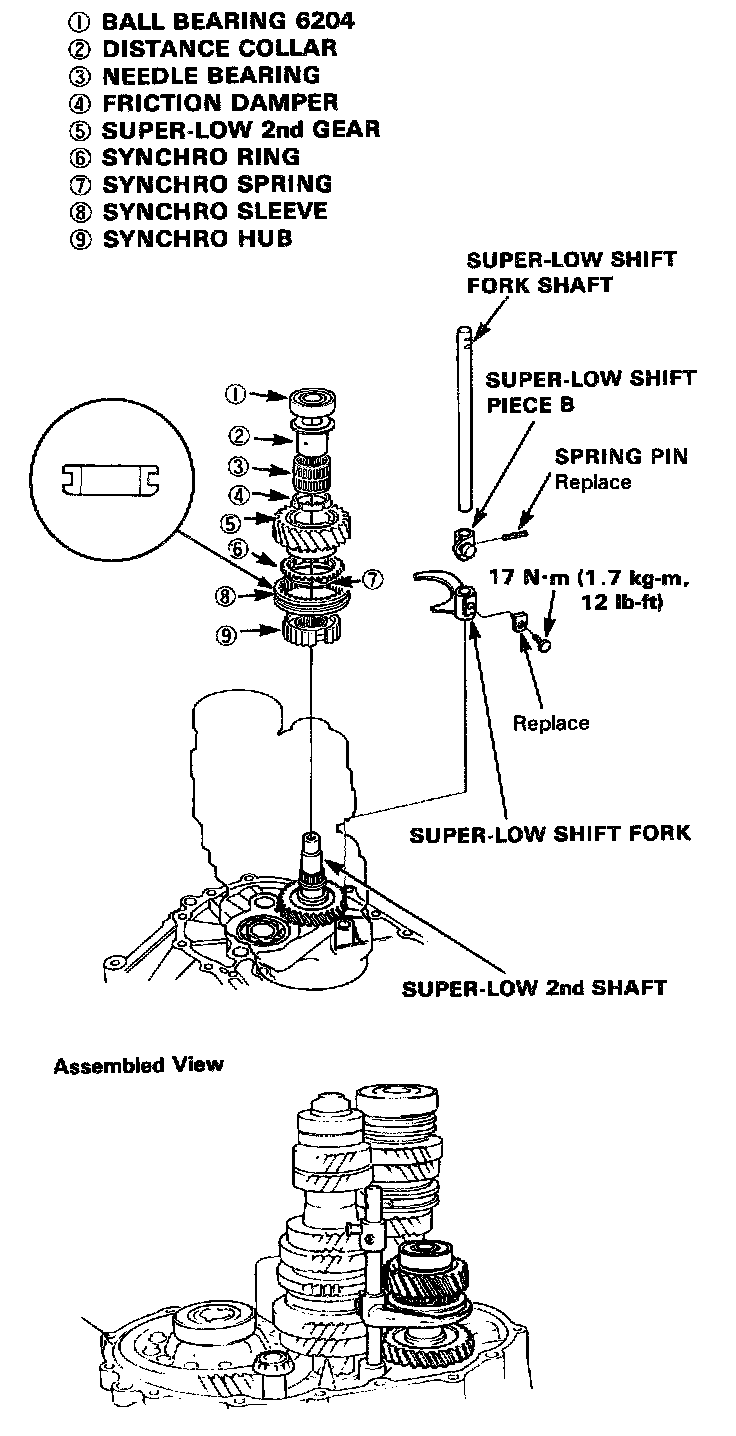 ① BALL BEARING 6204
② DISTANCE COLLAR
③ NEEDLE BEARING
④ FRICTION DAMPER
⑤ SUPER-LOW 2nd GEAR
⑥ SYNCHRO RING
⑦ SYNCHRO SPRING
⑧ SYNCHRO SLEEVE
⑨ SYNCHRO HUB

SUPER-LOW SHIFT FORK SHAFT

SUPER-LOW SHIFT PIECE B

SPRING PIN
Replace

①
②
③
④
⑤
⑥
⑦
⑧
⑨

17 N·m (1.7 kg-m, 12 lb-ft)

Replace

SUPER-LOW SHIFT FORK

SUPER-LOW 2nd SHAFT

Assembled View