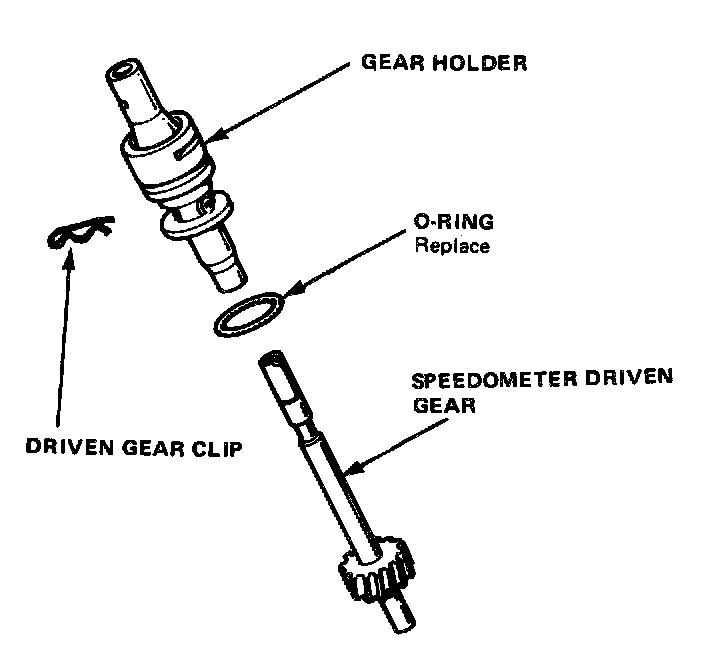 GEAR HOLDER

O-RING
Replace

SPEEDOMETER DRIVEN GEAR

DRIVEN GEAR CLIP