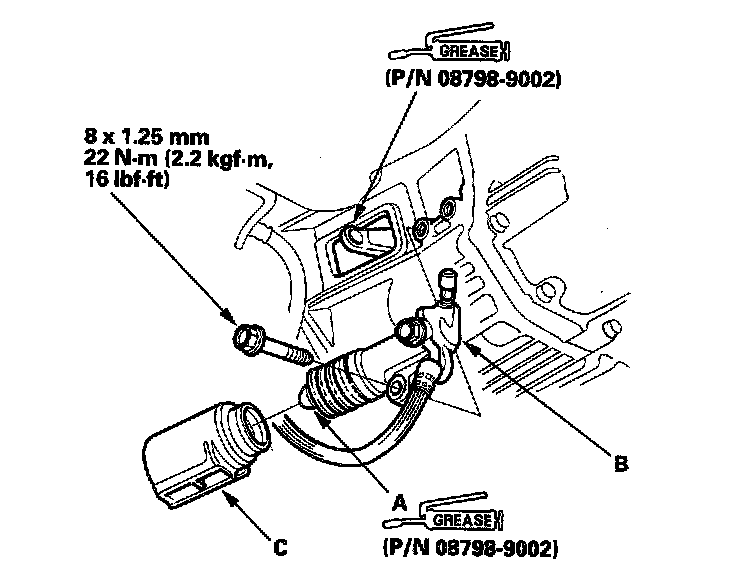 GREASE
(P/N 08798-9002)

8 x 1.25 mm
22 N·m (2.2 kgf·m, 16 lbf·ft)

B

A

GREASE
(P/N 08798-9002)

C