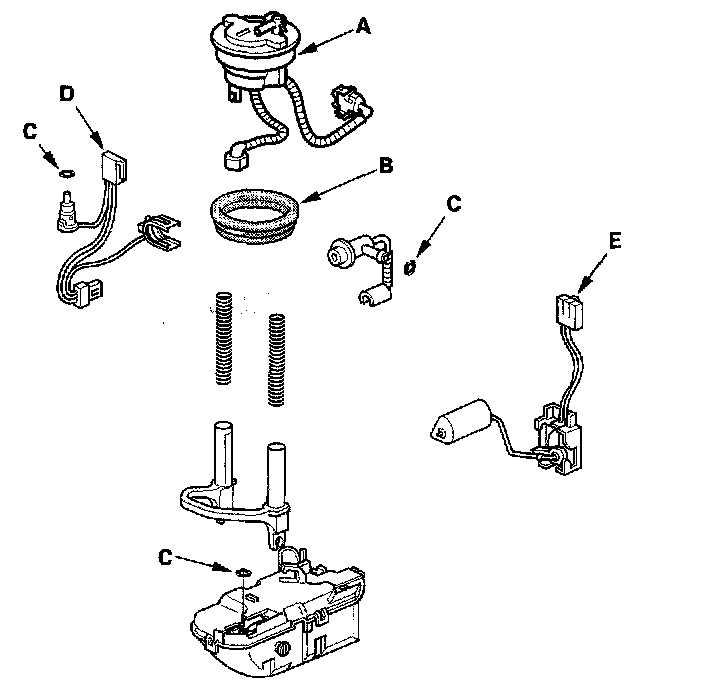 A
D
C
B
C
E
C