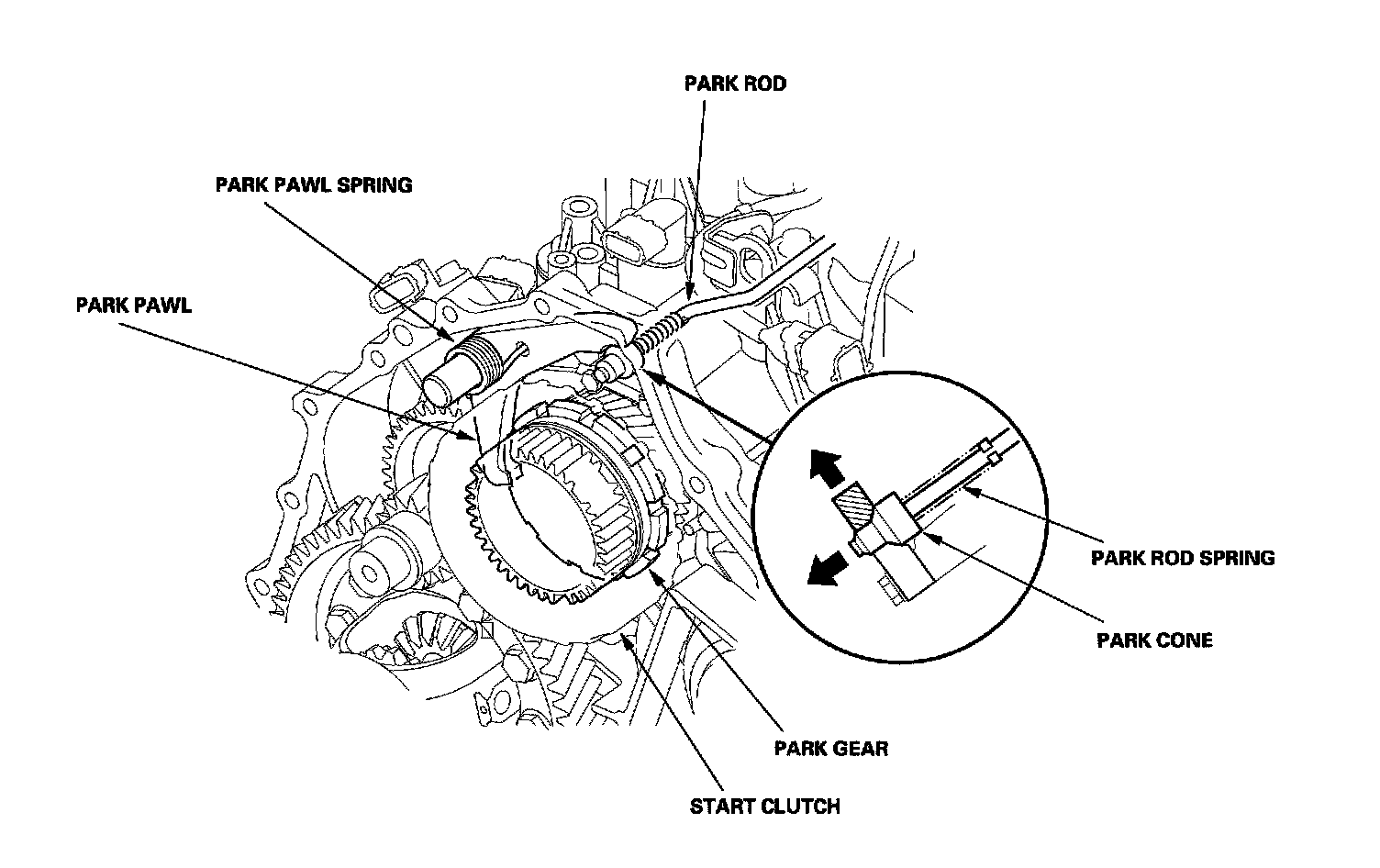 PARK ROD

PARK PAWL SPRING

PARK PAWL

PARK ROD SPRING

PARK CONE

PARK GEAR

START CLUTCH