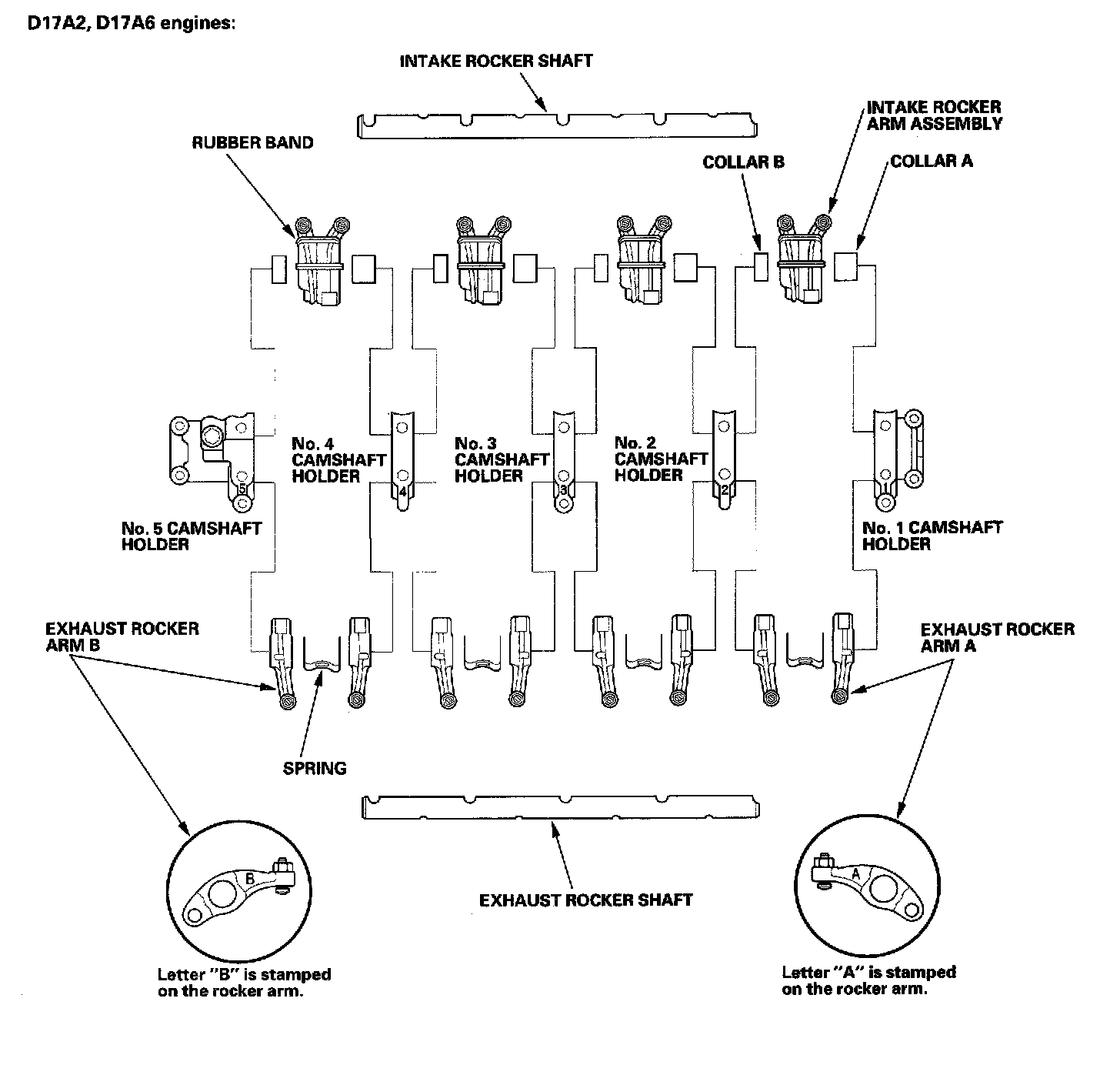 D17A2, D17A6 engines:

INTAKE ROCKER SHAFT

RUBBER BAND

INTAKE ROCKER ARM ASSEMBLY

COLLAR B

COLLAR A

No. 4 CAMSHAFT HOLDER

No. 3 CAMSHAFT HOLDER

No. 2 CAMSHAFT HOLDER

5

4

3

2

No. 5 CAMSHAFT HOLDER

No. 1 CAMSHAFT HOLDER

EXHAUST ROCKER ARM B

EXHAUST ROCKER ARM A

SPRING

EXHAUST ROCKER SHAFT

B

A

Letter "B" is stamped on the rocker arm.

Letter "A" is stamped on the rocker arm.