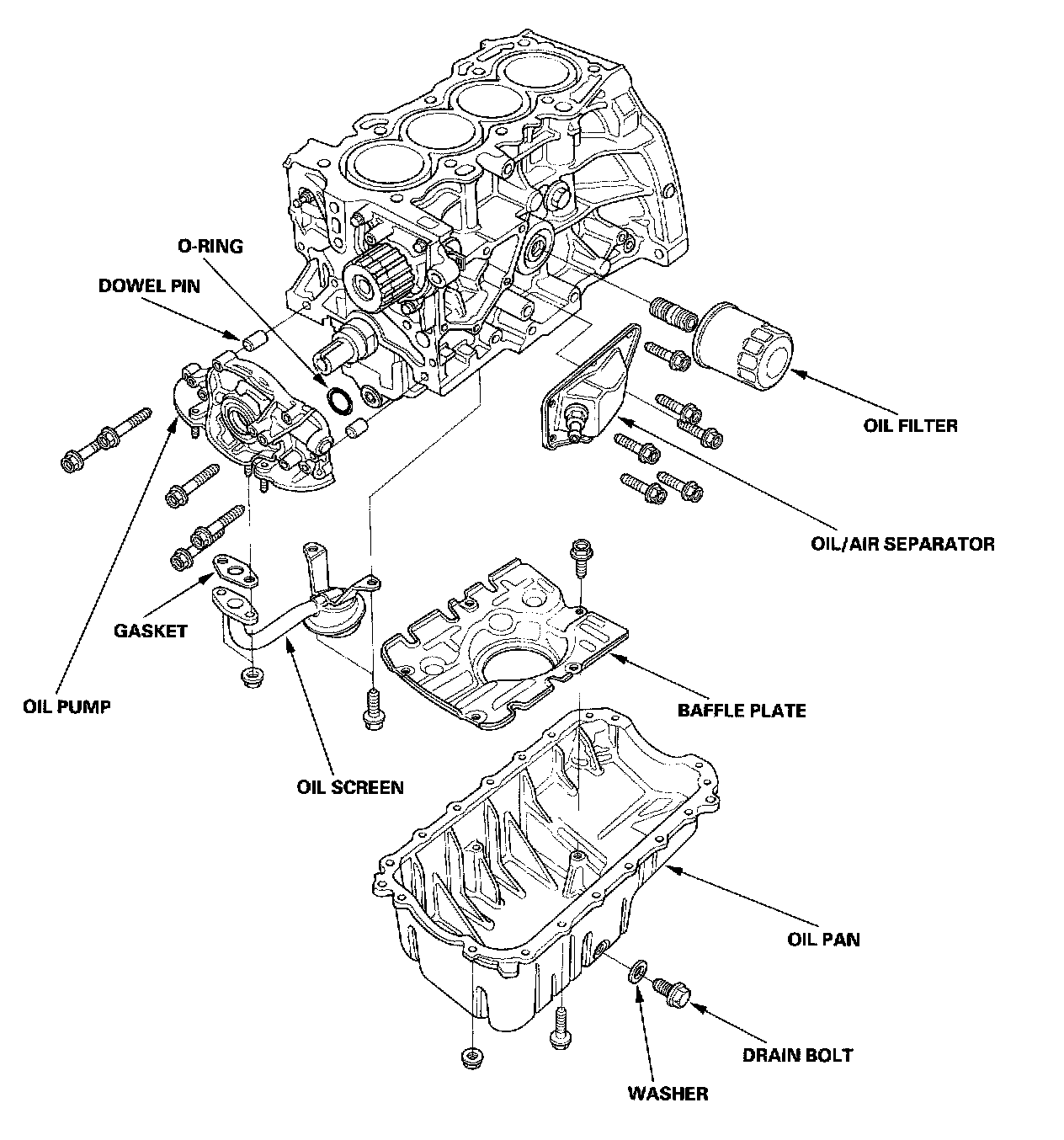 O-RING
DOWEL PIN
OIL FILTER
OIL/AIR SEPARATOR
GASKET
OIL PUMP
BAFFLE PLATE
OIL SCREEN
OIL PAN
DRAIN BOLT
WASHER