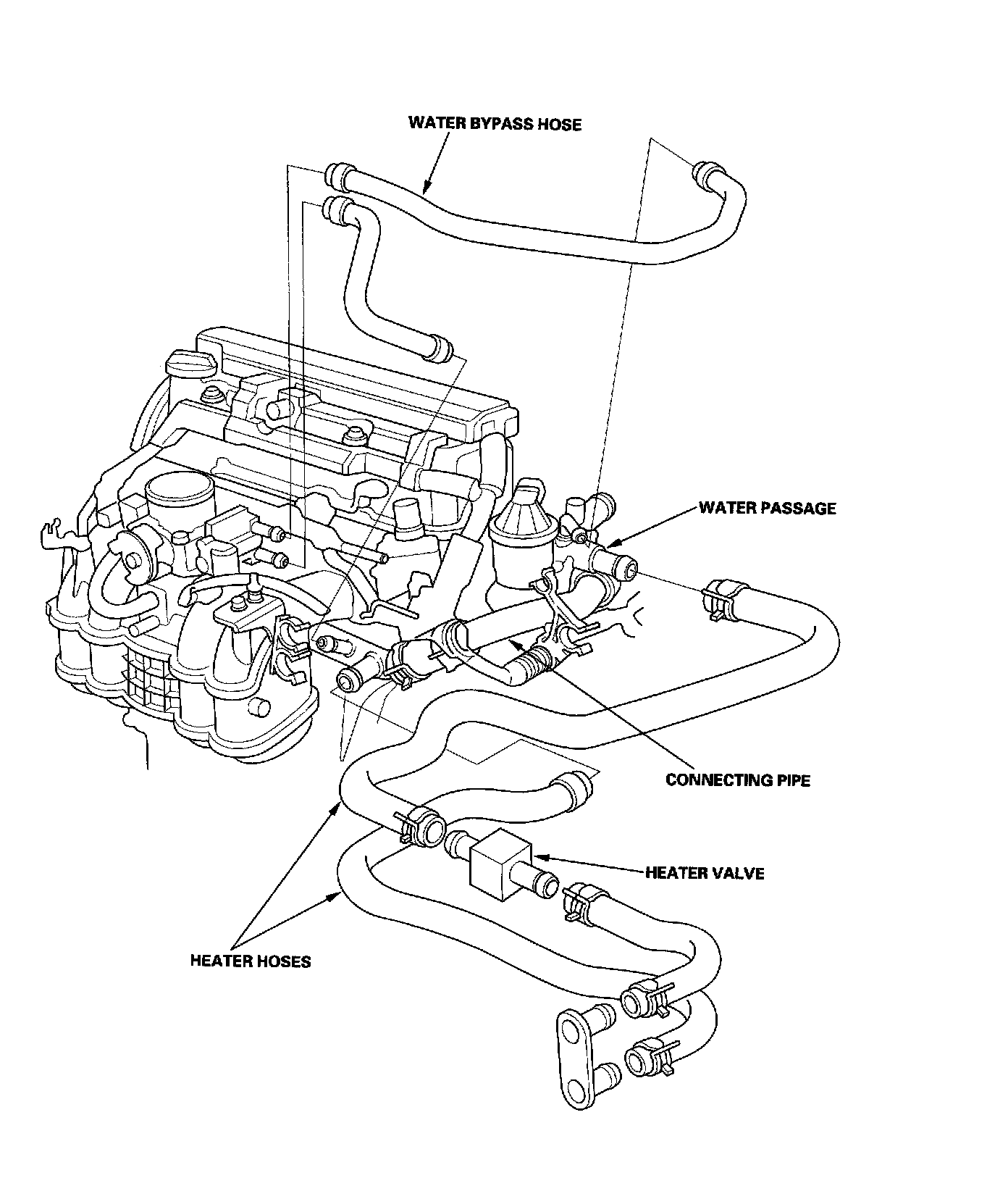 WATER BYPASS HOSE

WATER PASSAGE

CONNECTING PIPE

HEATER VALVE

HEATER HOSES