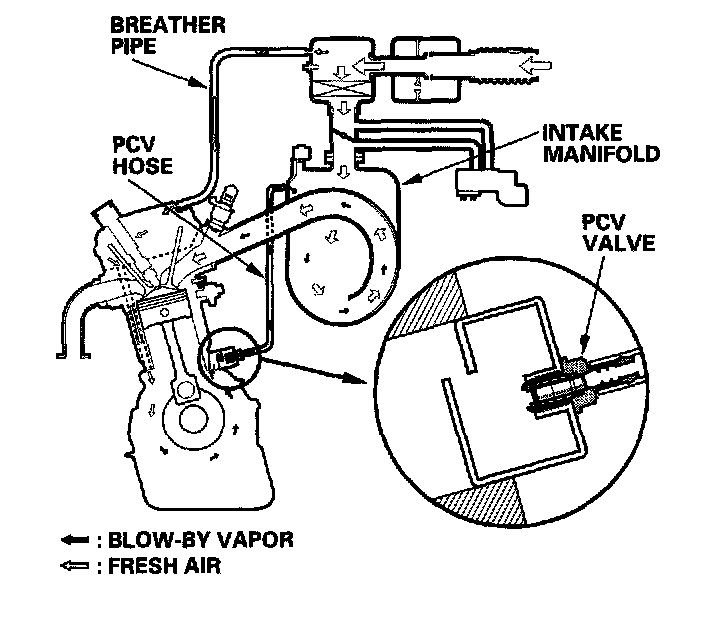 BREATHER PIPE

PCV HOSE

INTAKE MANIFOLD

PCV VALVE

: BLOW-BY VAPOR
: FRESH AIR