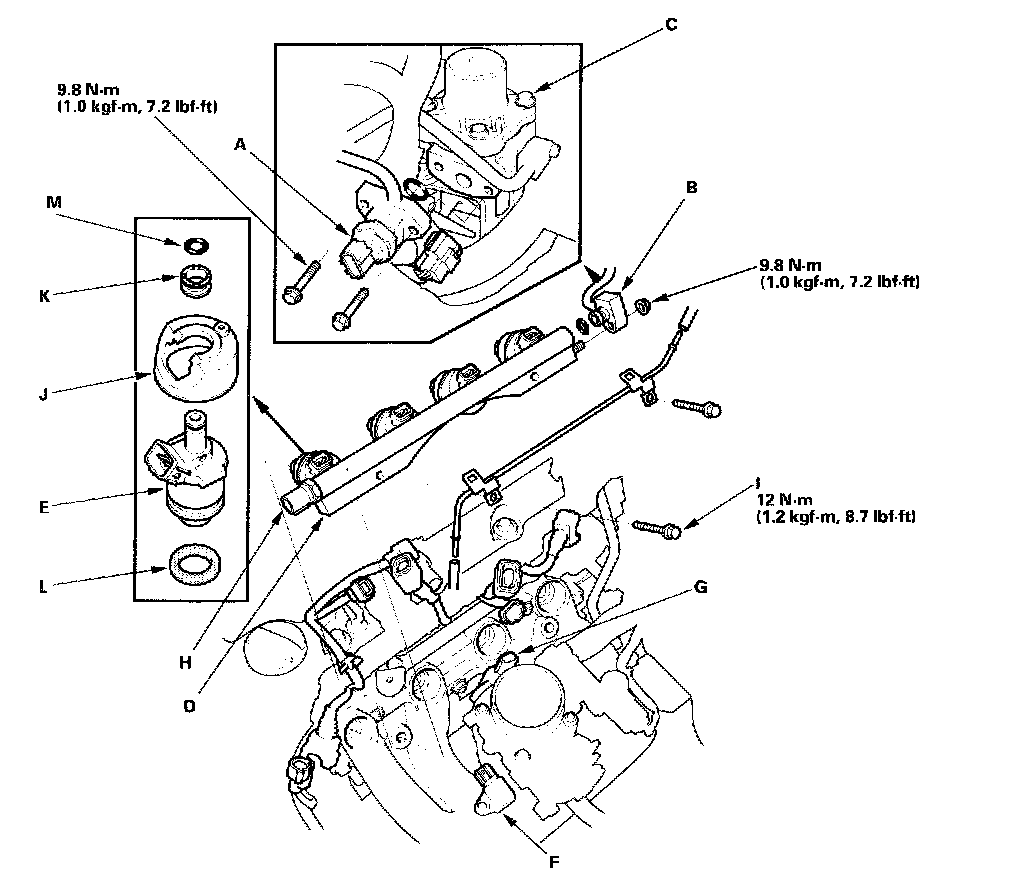 C

9.8 N·m
(1.0 kgf·m, 7.2 lbf·ft)

A

B

M

9.8 N·m
(1.0 kgf·m, 7.2 lbf·ft)

K

J

E

I
12 N·m
(1.2 kgf·m, 8.7 lbf·ft)

L

G

H

D

F