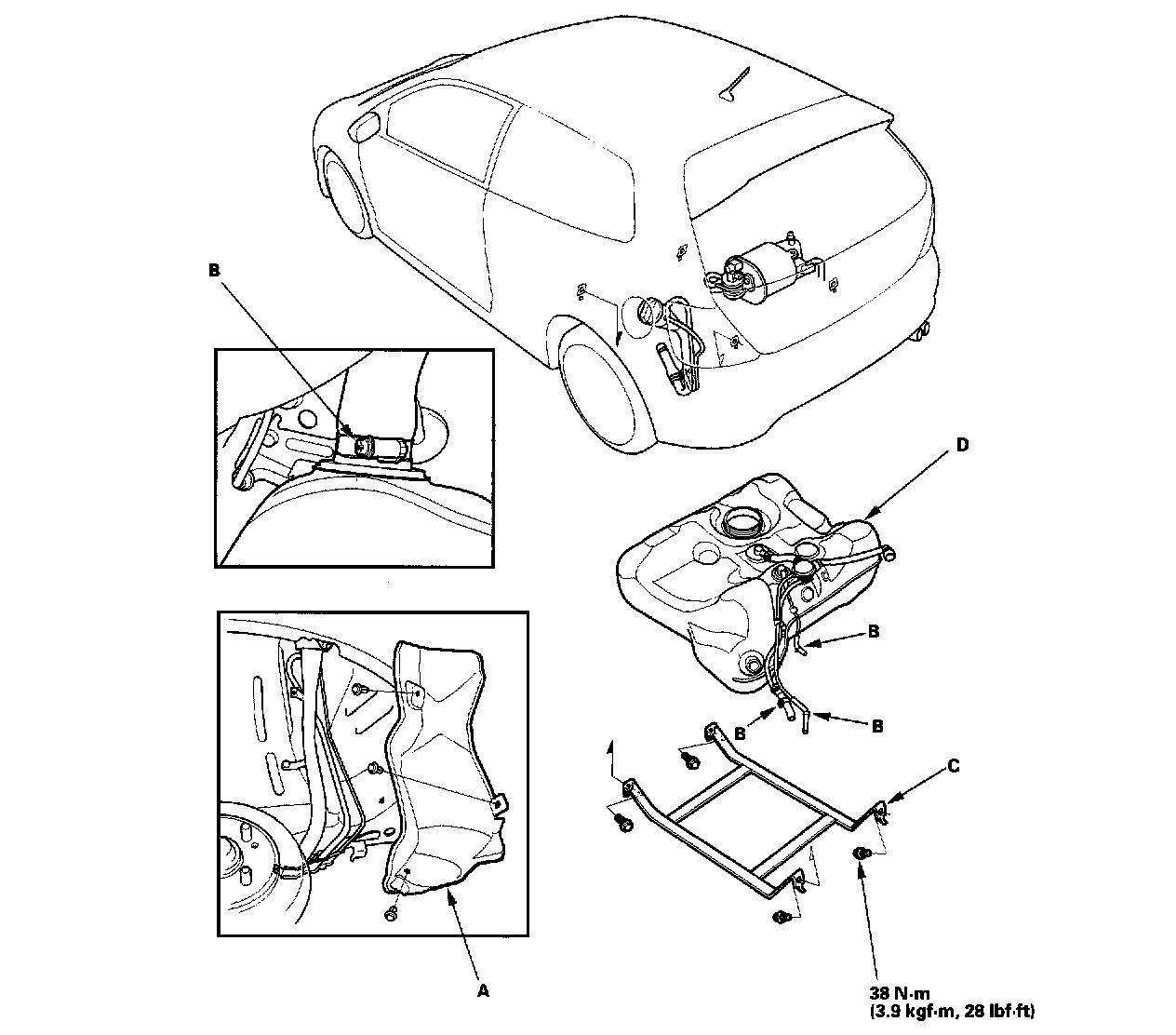 B

D

B

B

B

C

A

38 N·m
(3.9 kgf·m, 28 lbf·ft)