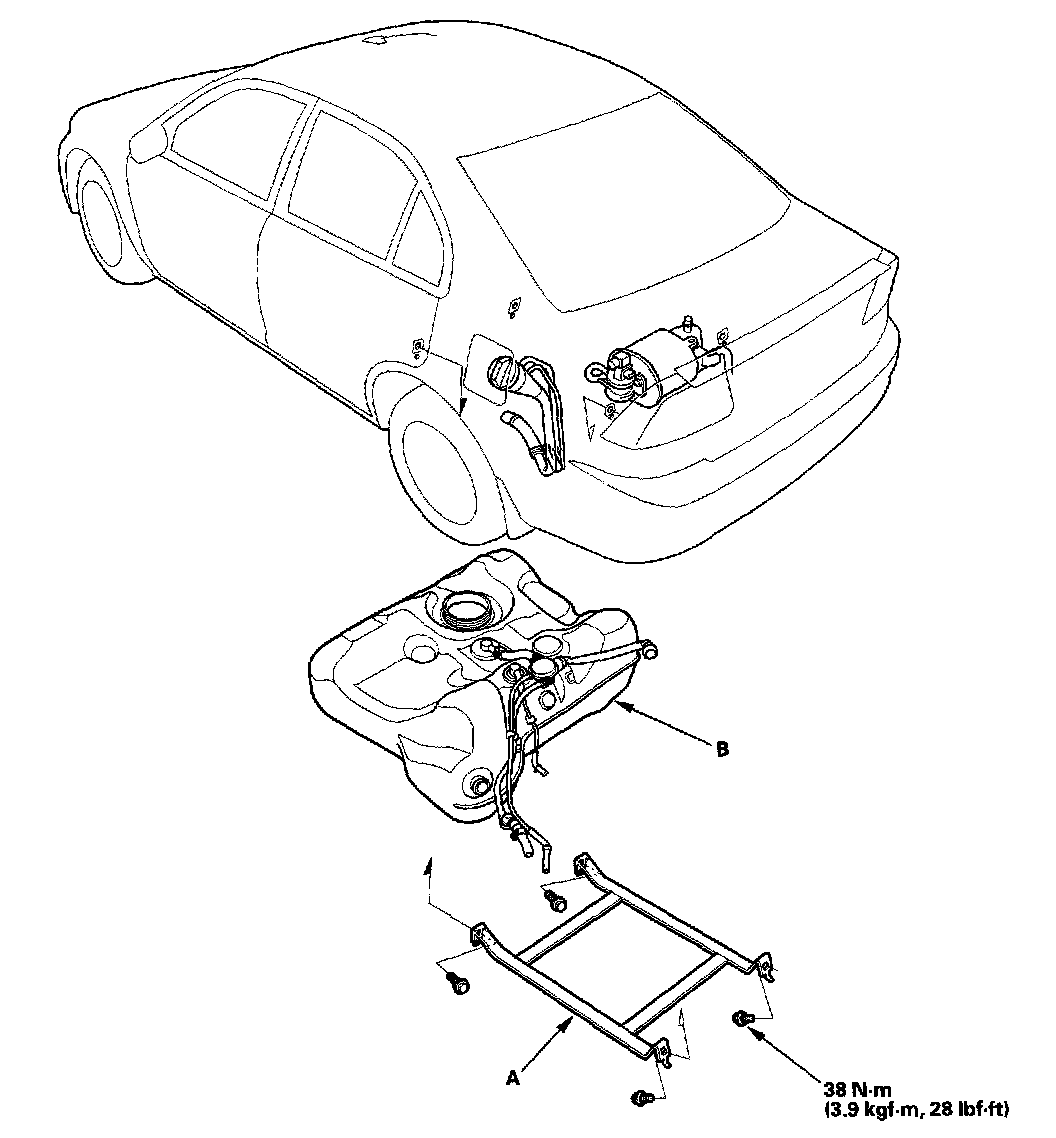 B

A

38 N·m
(3.9 kgf·m, 28 lbf·ft)