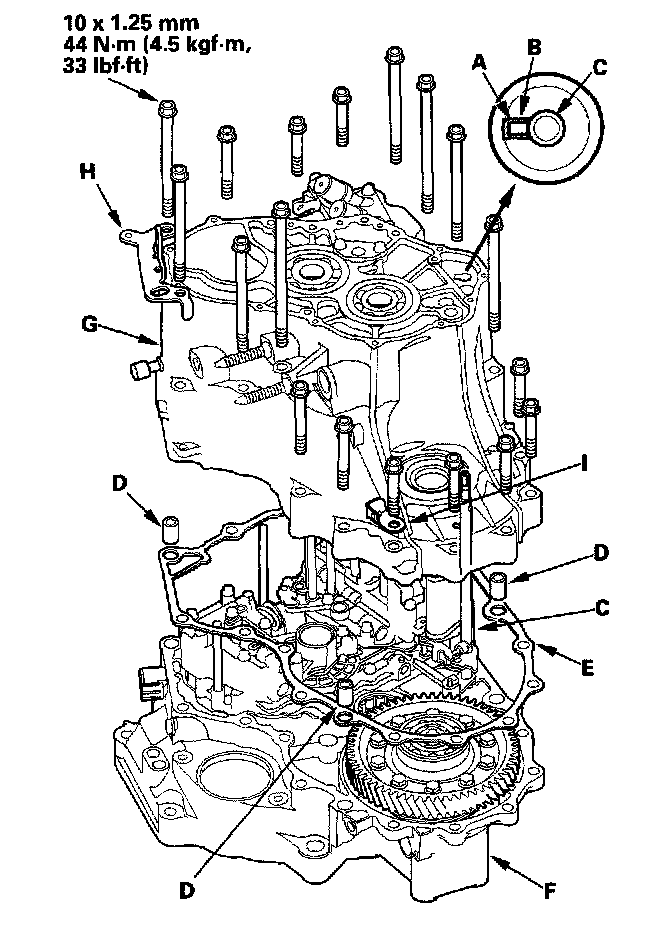 10 x 1.25 mm
44 N·m (4.5 kgf·m,
33 lbf·ft)

A
B
C
H
G
I
D
D
C
E
D
F