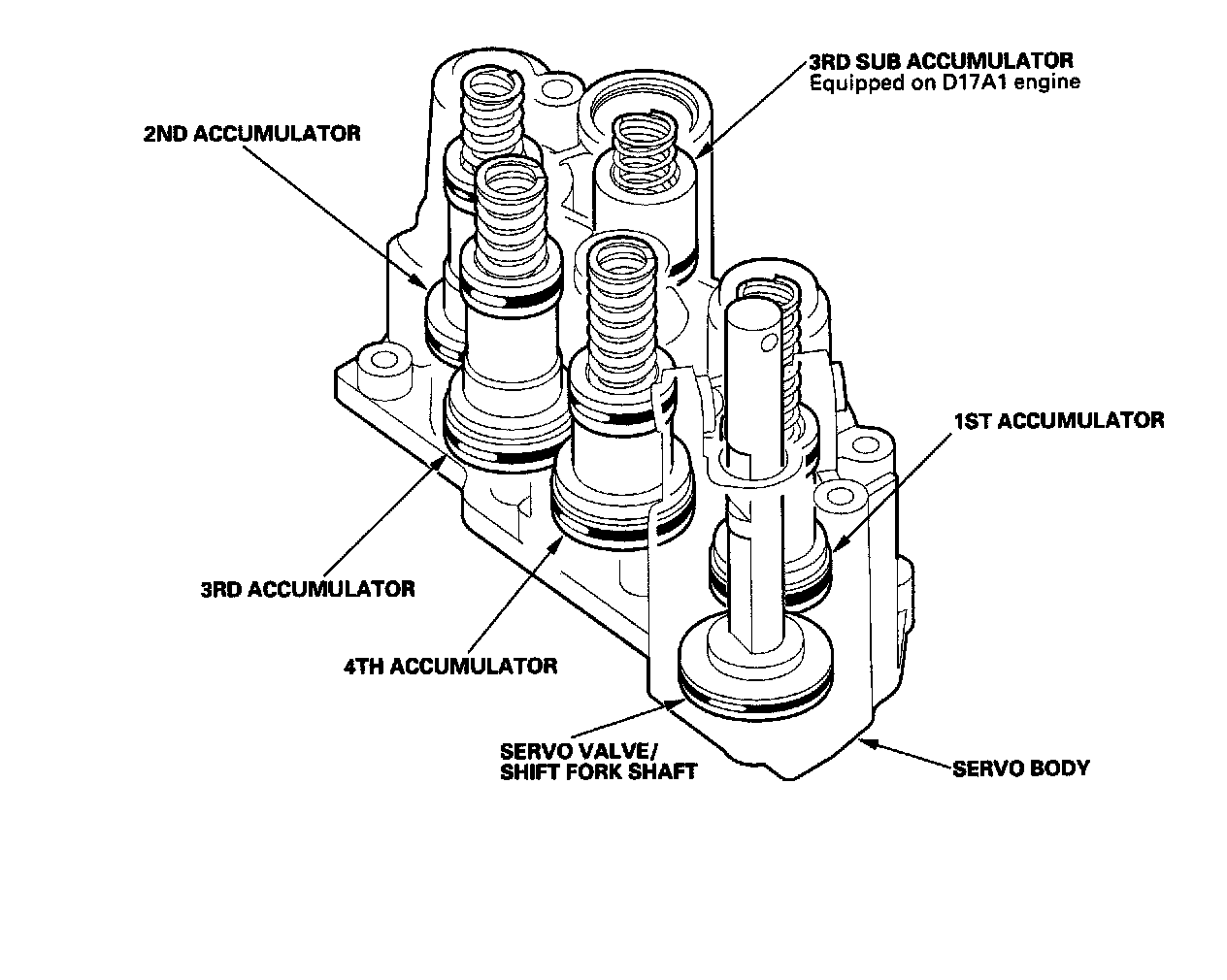 3RD SUB ACCUMULATOR
Equipped on D17A1 engine

2ND ACCUMULATOR

1ST ACCUMULATOR

3RD ACCUMULATOR

4TH ACCUMULATOR

SERVO VALVE/
SHIFT FORK SHAFT

SERVO BODY