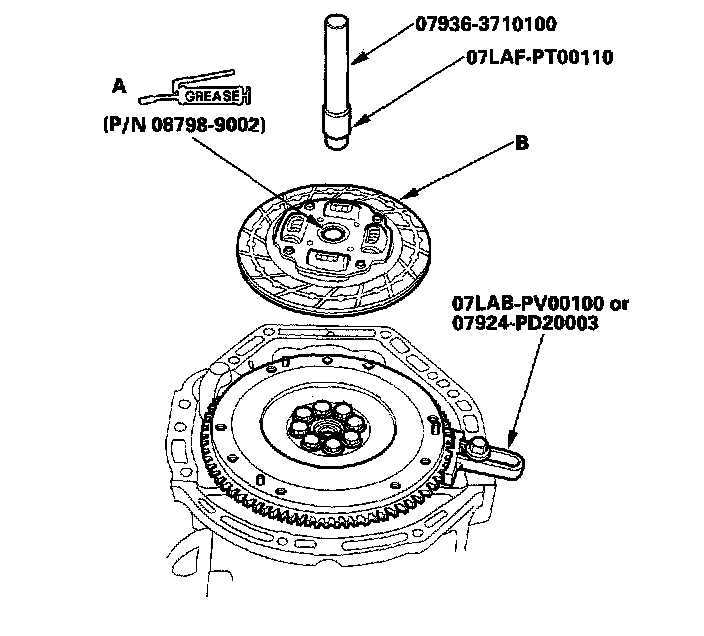 07936-3710100

07LAF-PT00110

A

GREASE

(P/N 08798-9002)

B

07LAB-PV00100 or
07924-PD20003