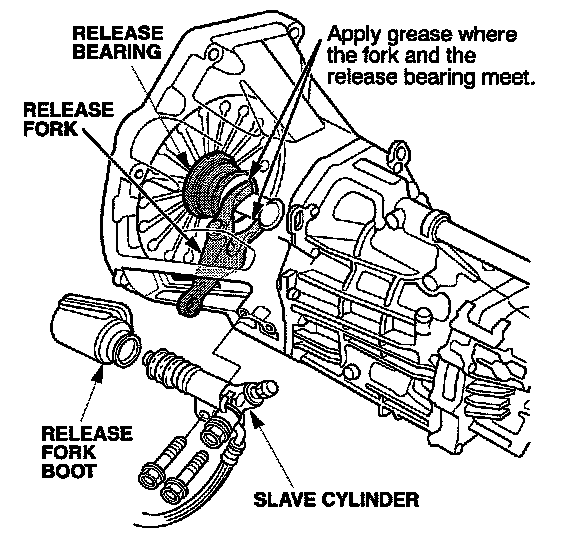 RELEASE BEARING

Apply grease where the fork and the release bearing meet.

RELEASE FORK

RELEASE FORK BOOT

SLAVE CYLINDER