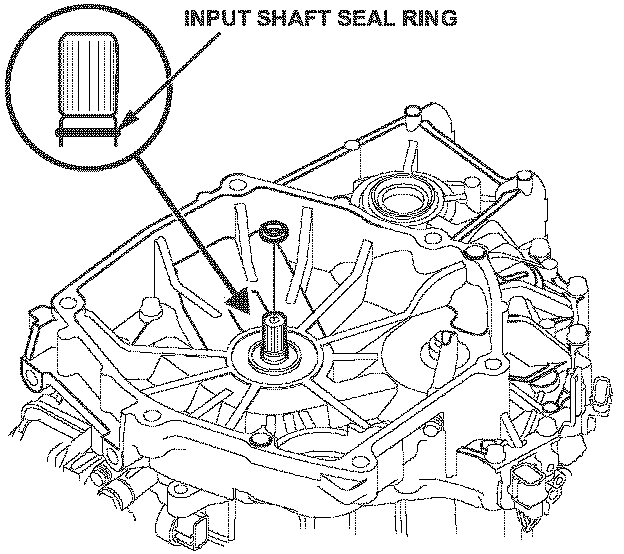 INPUT SHAFT SEAL RING