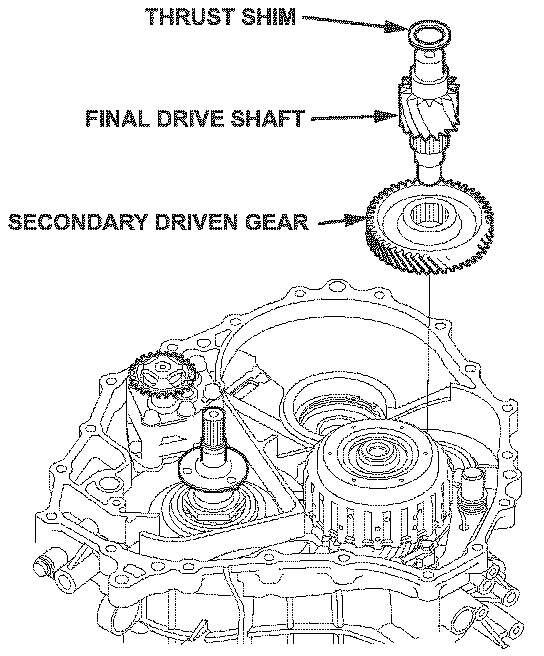 THRUST SHIM

FINAL DRIVE SHAFT

SECONDARY DRIVEN GEAR