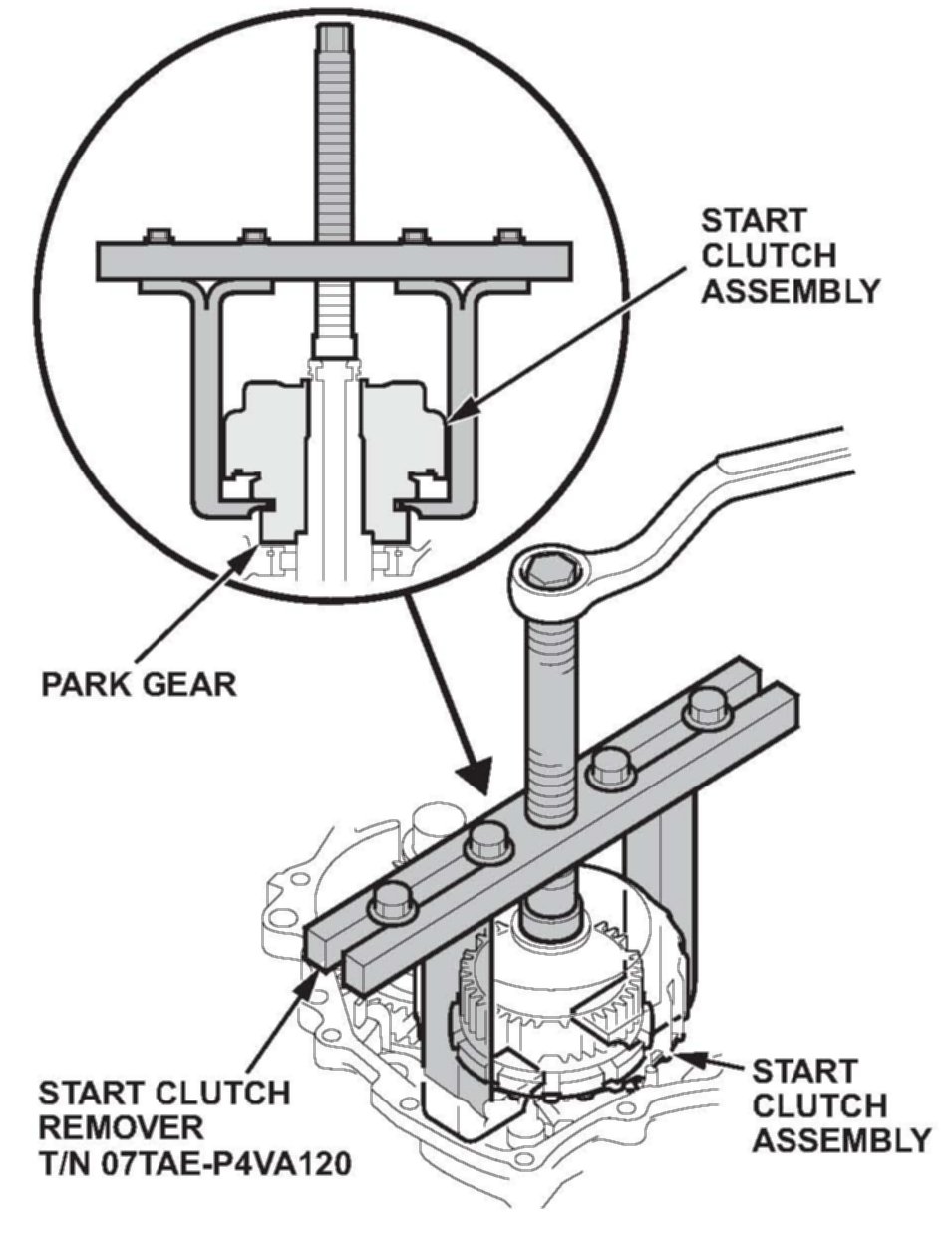 START CLUTCH ASSEMBLY

PARK GEAR

START CLUTCH REMOVER T/N 07TAE-P4VA120

START CLUTCH ASSEMBLY