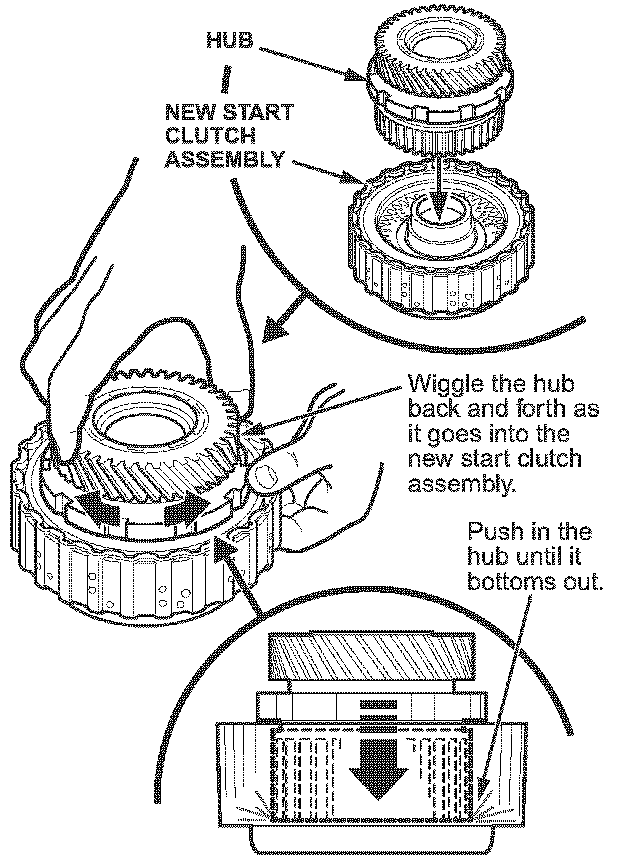 HUB

NEW START CLUTCH ASSEMBLY

Wiggle the hub back and forth as it goes into the new start clutch assembly.

Push in the hub until it bottoms out.