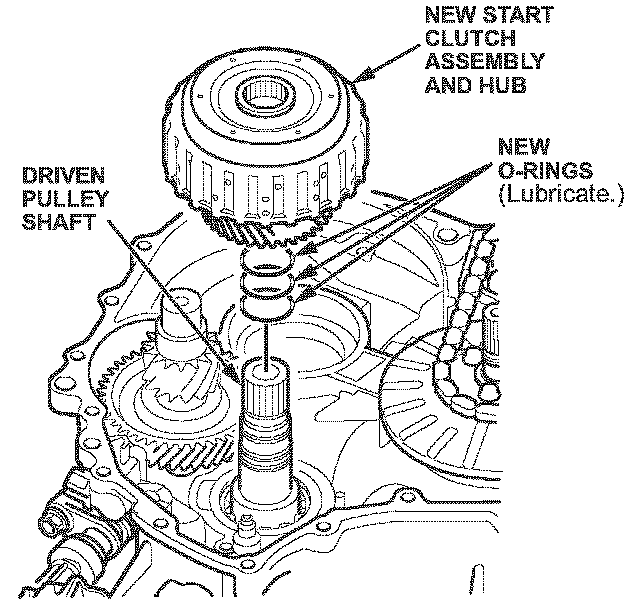 NEW START CLUTCH ASSEMBLY AND HUB

NEW O-RINGS (Lubricate.)

DRIVEN PULLEY SHAFT