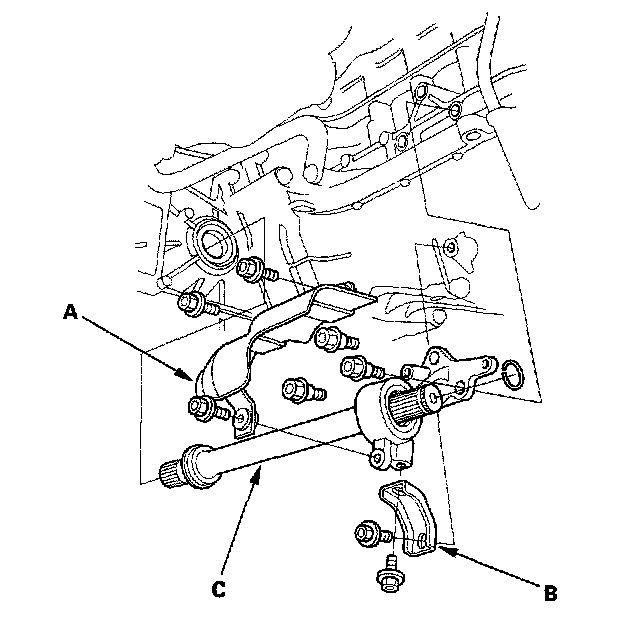 A

C

B