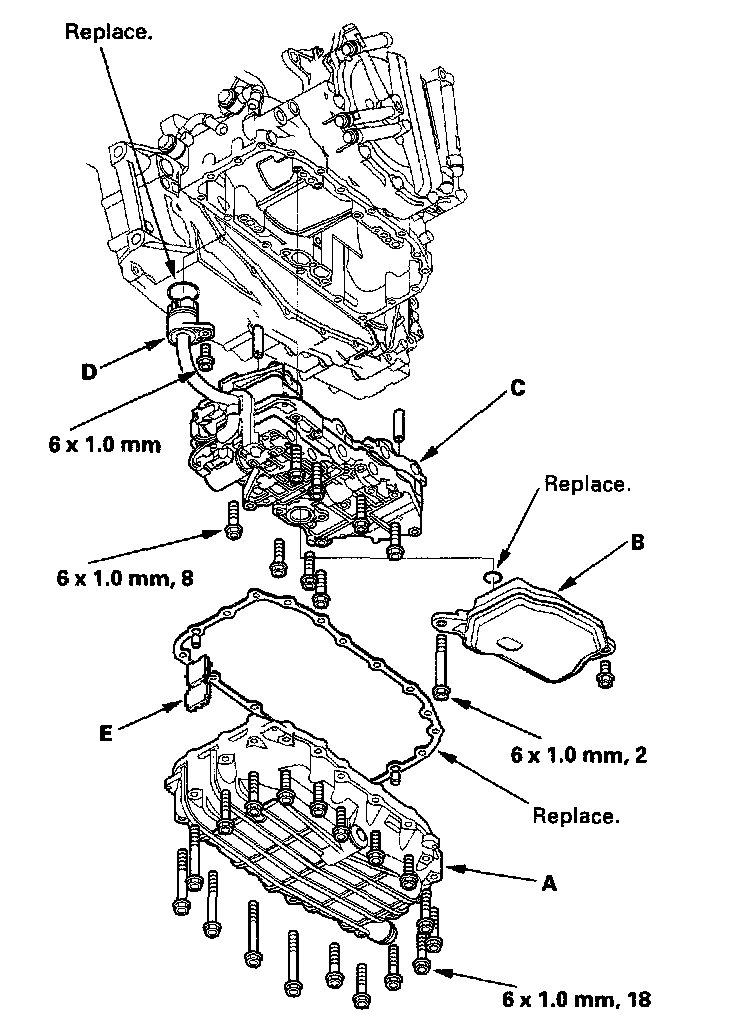 Replace.

D

6 x 1.0 mm

C

Replace.

B

6 x 1.0 mm, 8

E

6 x 1.0 mm, 2

Replace.

A

6 x 1.0 mm, 18