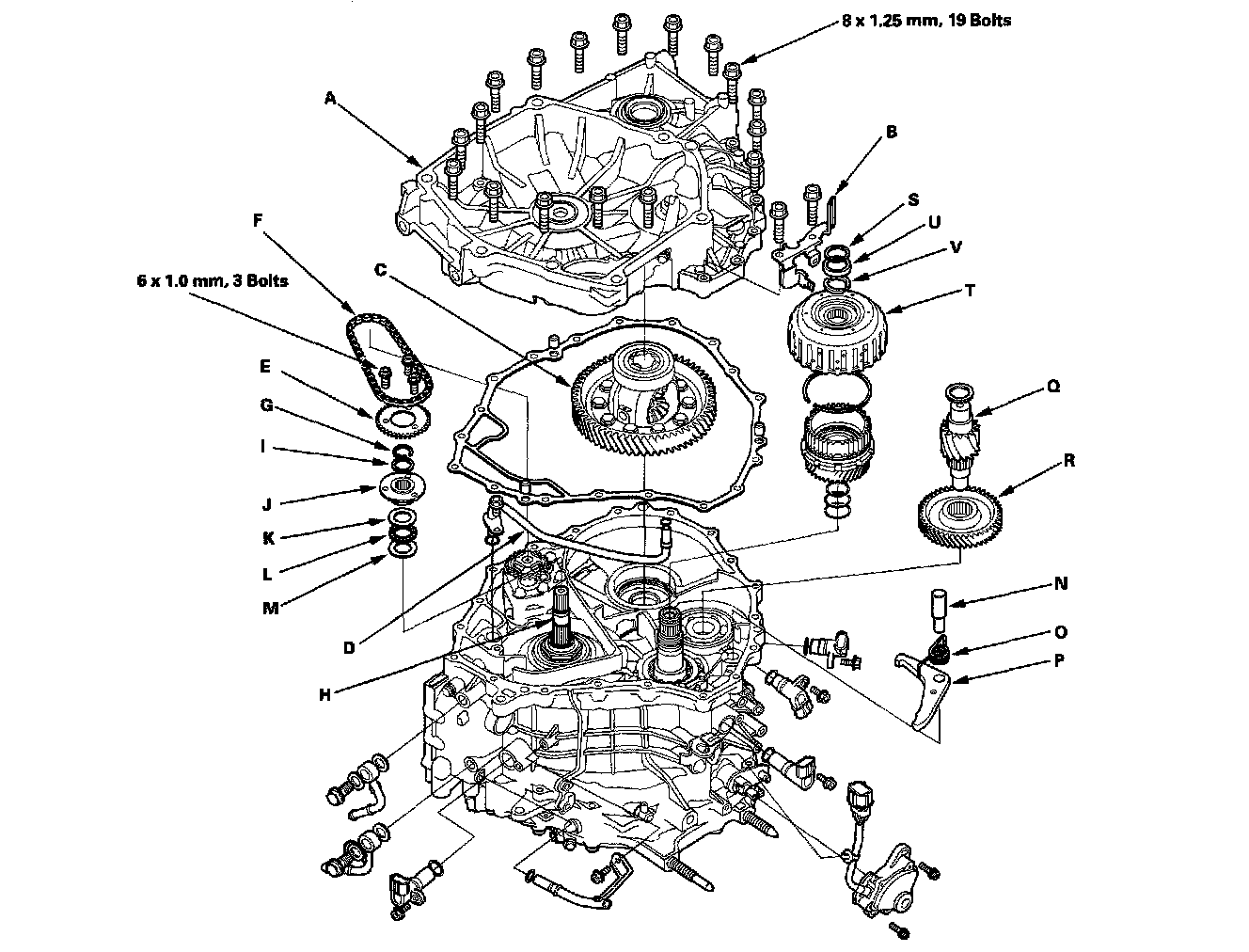 8 x 1.25 mm, 19 Bolts

A

B

S

U

V

T

F

6 x 1.0 mm, 3 Bolts

C

E

G

I

J

K

L

M

Q

R

N

O

P

D

H