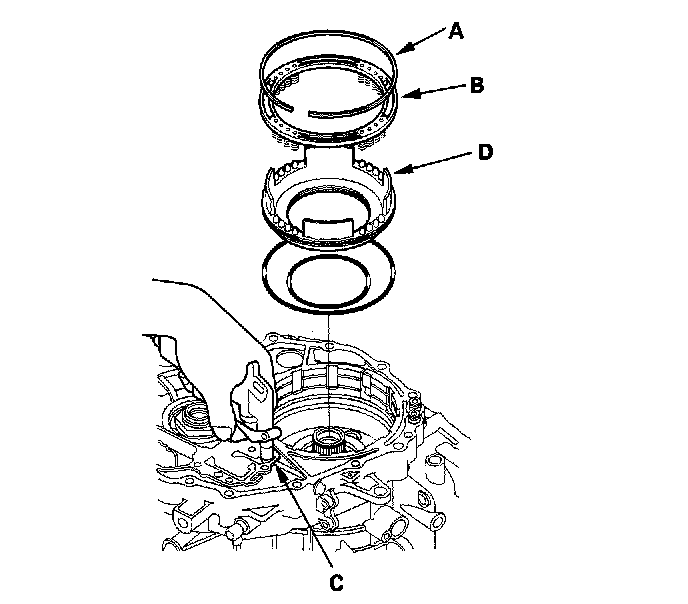 A
B
D
C