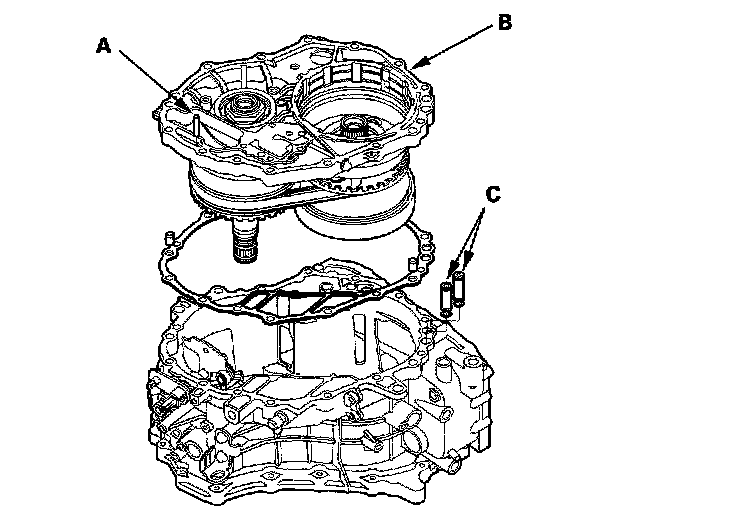 A
B
C