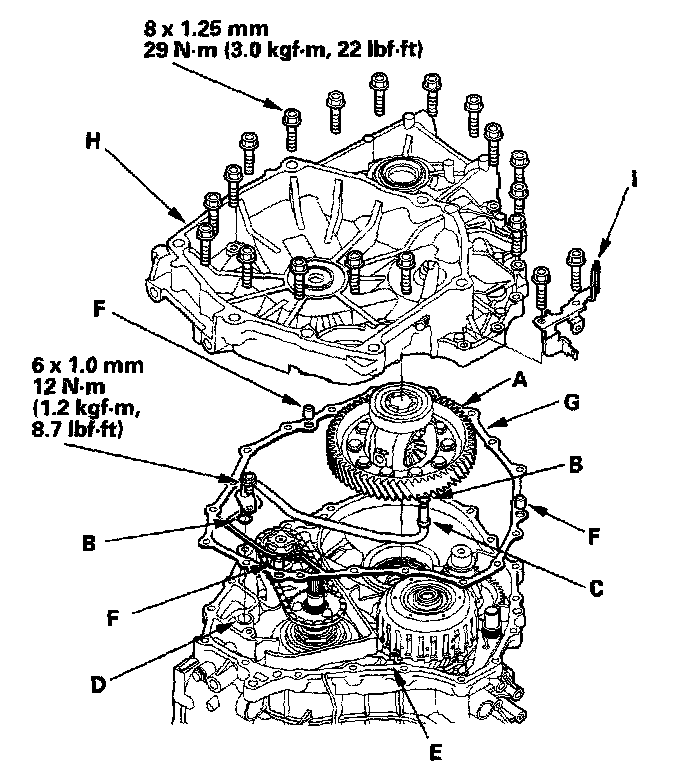 8 x 1.25 mm
29 N·m (3.0 kgf·m, 22 lbf·ft)

H

I

F

6 x 1.0 mm
12 N·m
(1.2 kgf·m,
8.7 lbf·ft)

A

G

B

F

B

C

F

D

E