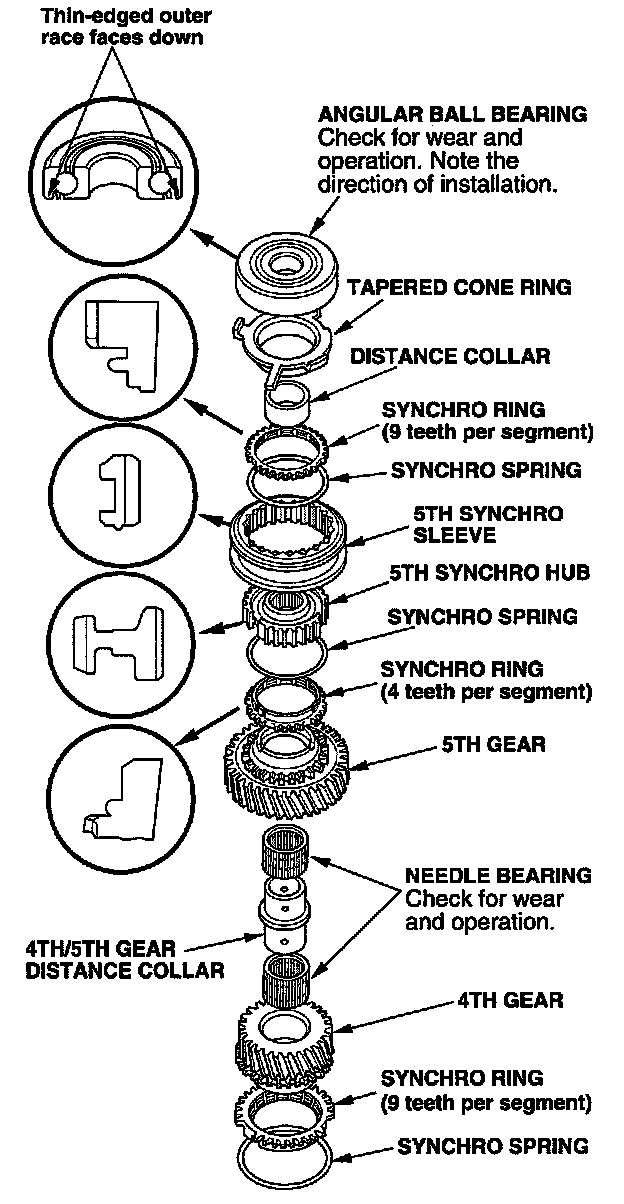 Thin-edged outer race faces down

ANGULAR BALL BEARING
Check for wear and operation. Note the direction of installation.

TAPERED CONE RING

DISTANCE COLLAR

SYNCHRO RING
(9 teeth per segment)

SYNCHRO SPRING

5TH SYNCHRO SLEEVE

5TH SYNCHRO HUB

SYNCHRO SPRING

SYNCHRO RING
(4 teeth per segment)

5TH GEAR

NEEDLE BEARING
Check for wear and operation.

4TH/5TH GEAR DISTANCE COLLAR

4TH GEAR

SYNCHRO RING
(9 teeth per segment)

SYNCHRO SPRING