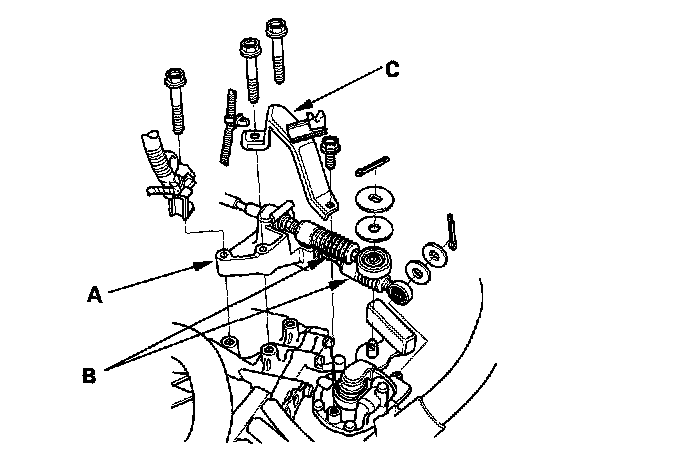 C

A

B