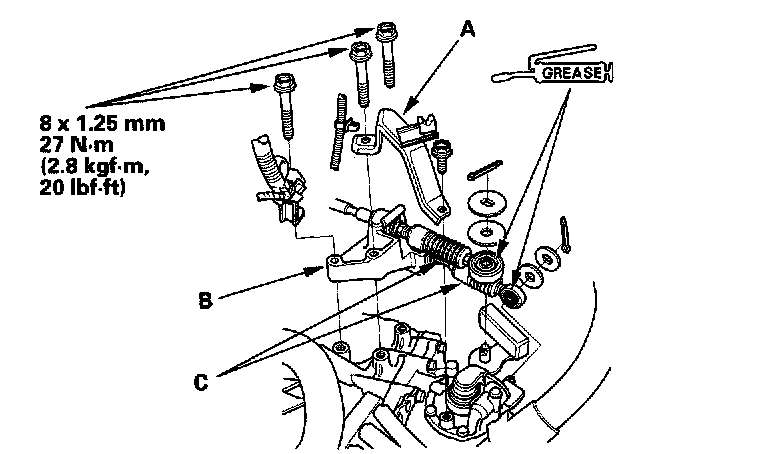 A

GREASE

8 x 1.25 mm
27 N·m
(2.8 kgf·m,
20 lbf·ft)

B

C