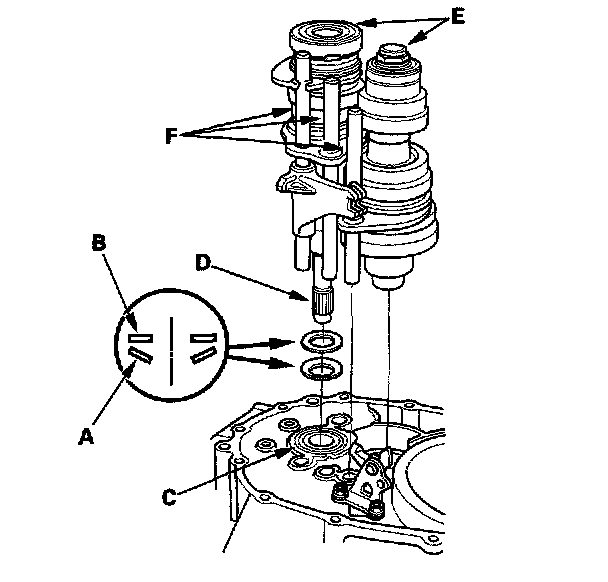 E
F
B
D
A
C