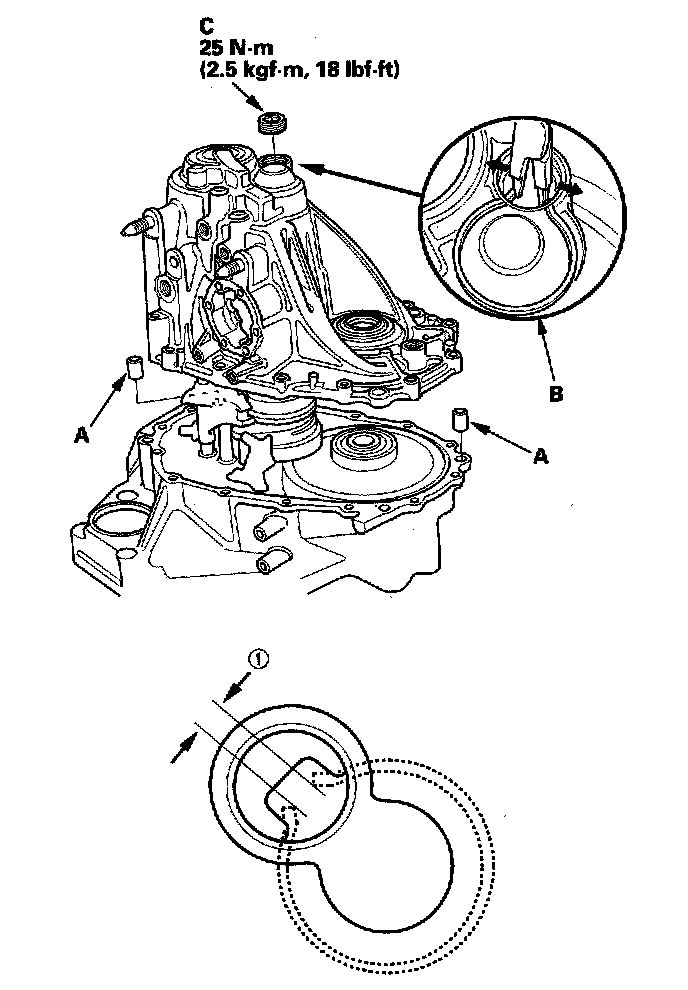 C
25 N·m
(2.5 kgf·m, 18 lbf·ft)

B

A

A

①